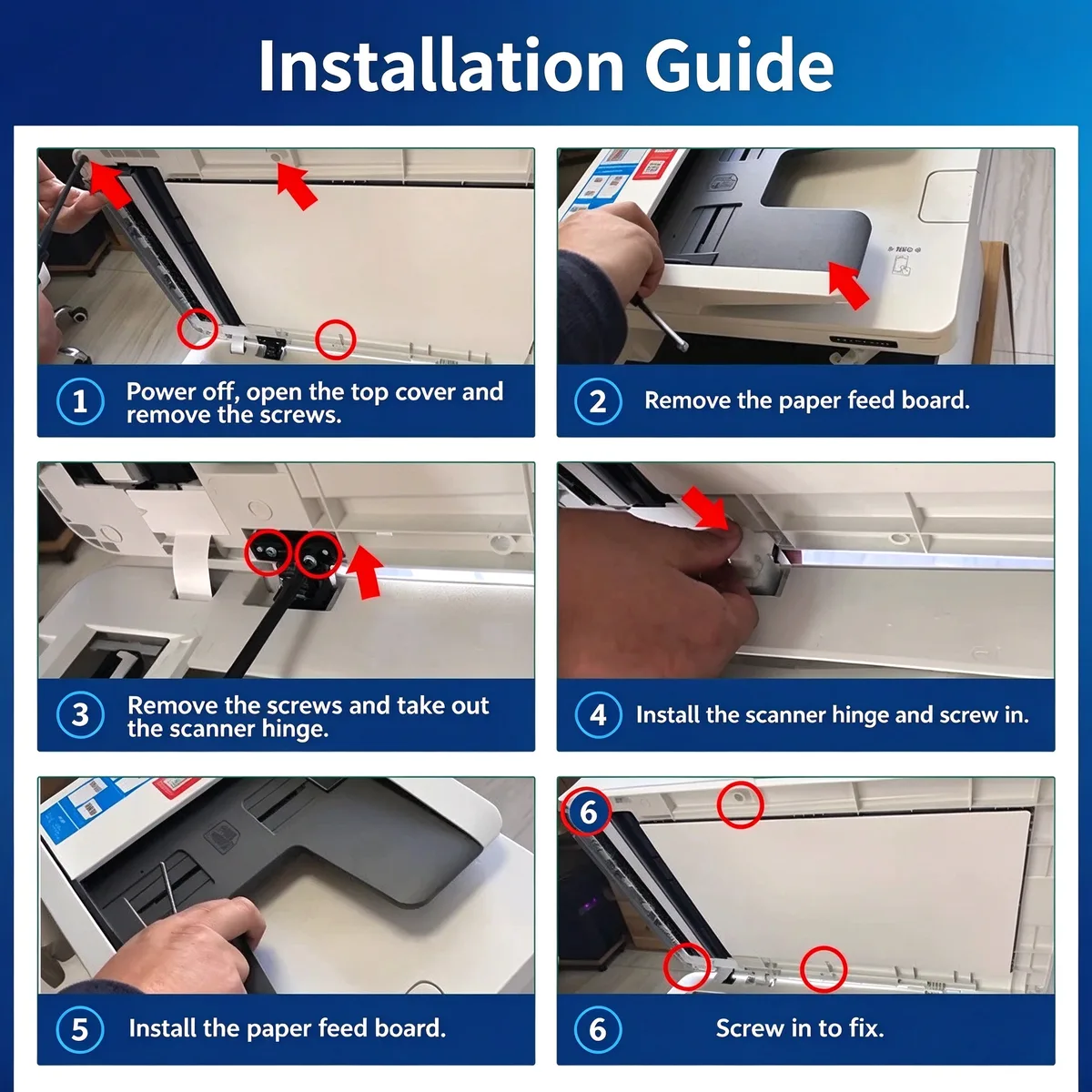 Installation Guide

1 Power off, open the top cover and remove the screws.

2 Remove the paper feed board.

3 Remove the screws and take out the scanner hinge.

4 Install the scanner hinge and screw in.

5 Install the paper feed board.

6

6 Screw in to fix.