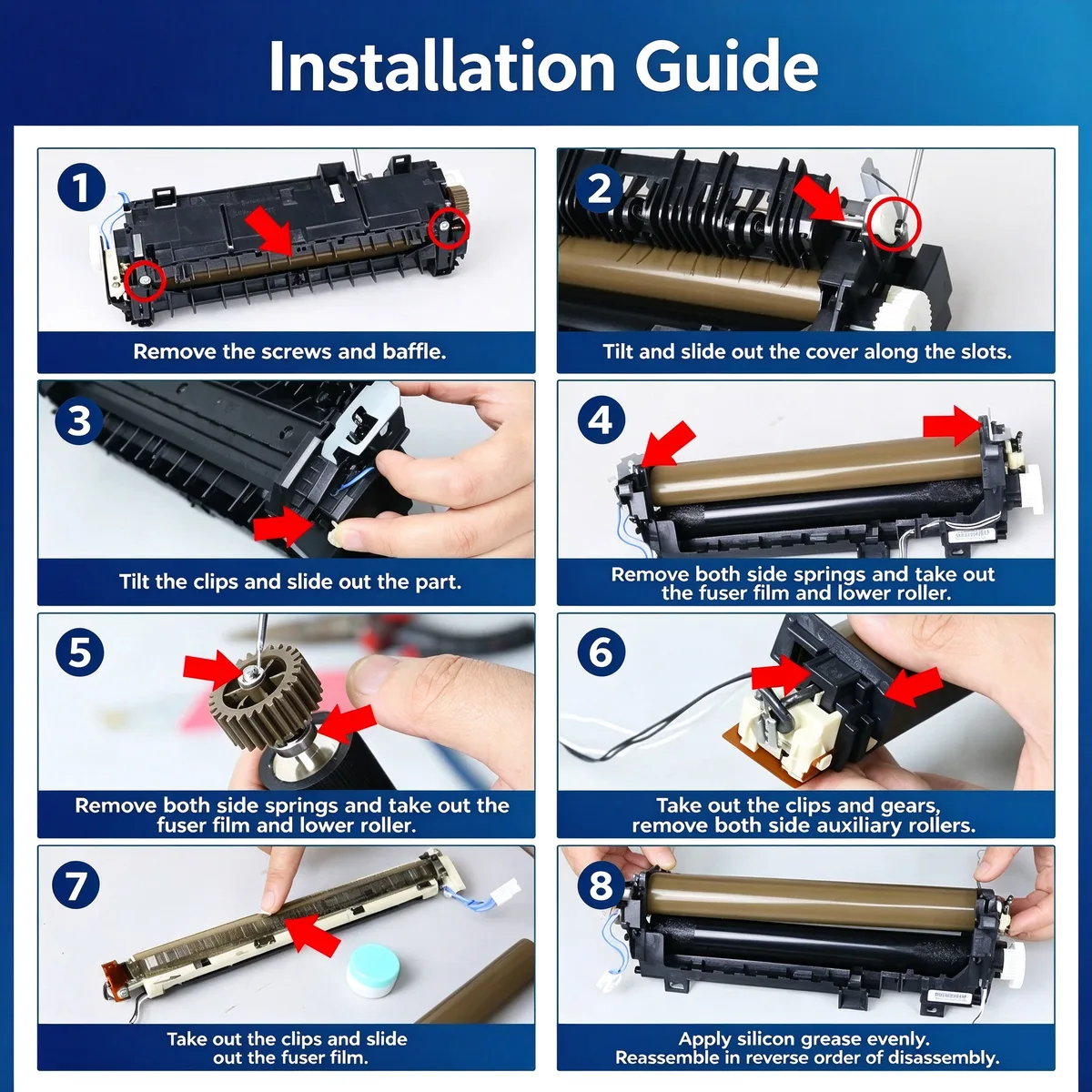 Installation Guide

1

Remove the screws and baffle.

2

Tilt and slide out the cover along the slots.

3

Tilt the clips and slide out the part.

4

Remove both side springs and take out the fuser film and lower roller.

5

Remove both side springs and take out the fuser film and lower roller.

6

Take out the clips and gears, remove both side auxiliary rollers.

7

Take out the clips and slide out the fuser film.

8

Apply silicon grease evenly. Reassemble in reverse order of disassembly.