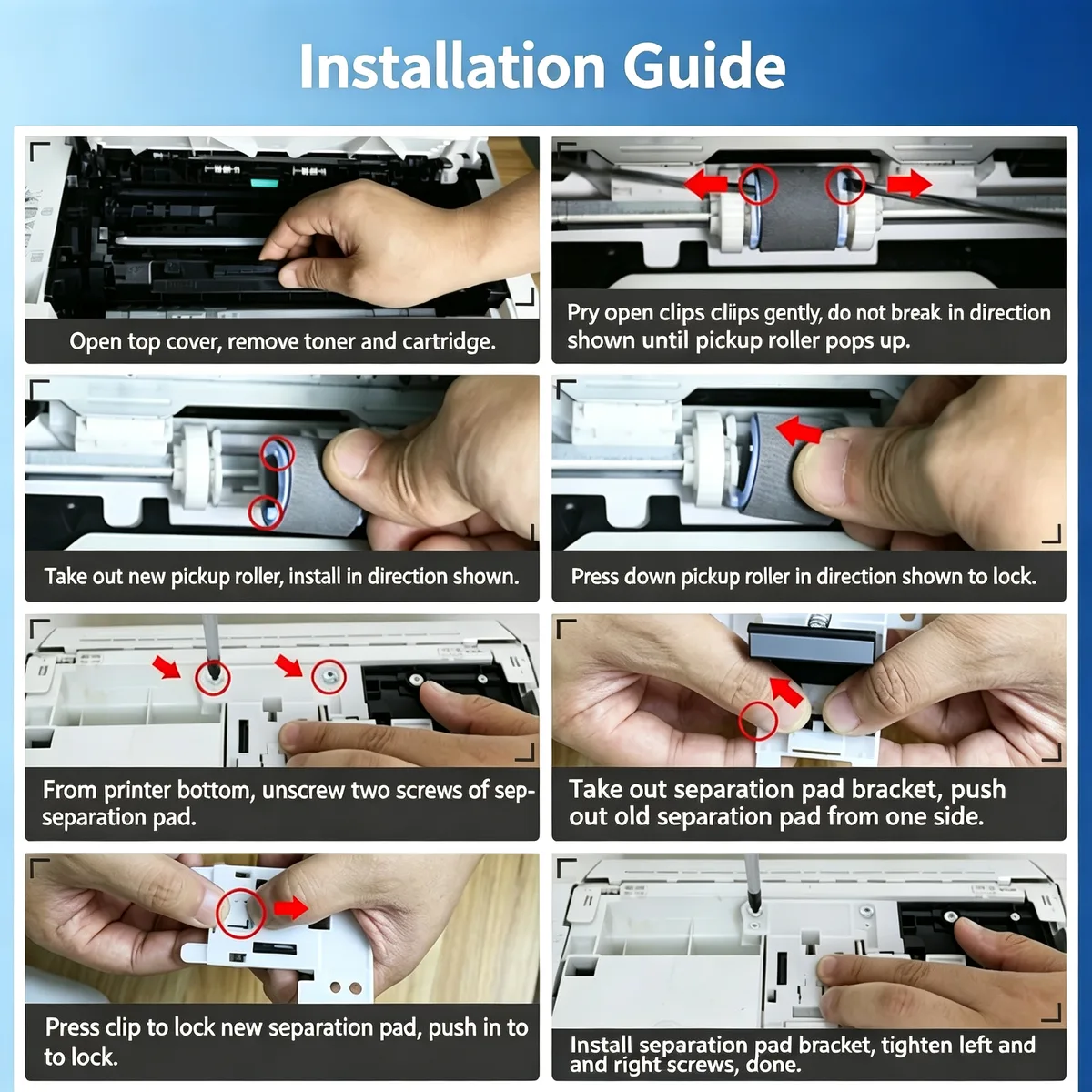 Installation Guide

Open top cover, remove toner and cartridge.

Pry open clips cliips gently, do not break in direction shown until pickup roller pops up.

Take out new pickup roller, install in direction shown.

Press down pickup roller in direction shown to lock.

From printer bottom, unscrew two screws of sep-separation pad.

Take out separation pad bracket, push out old separation pad from one side.

Press clip to lock new separation pad, push in to to lock.

Install separation pad bracket, tighten left and and right screws, done.