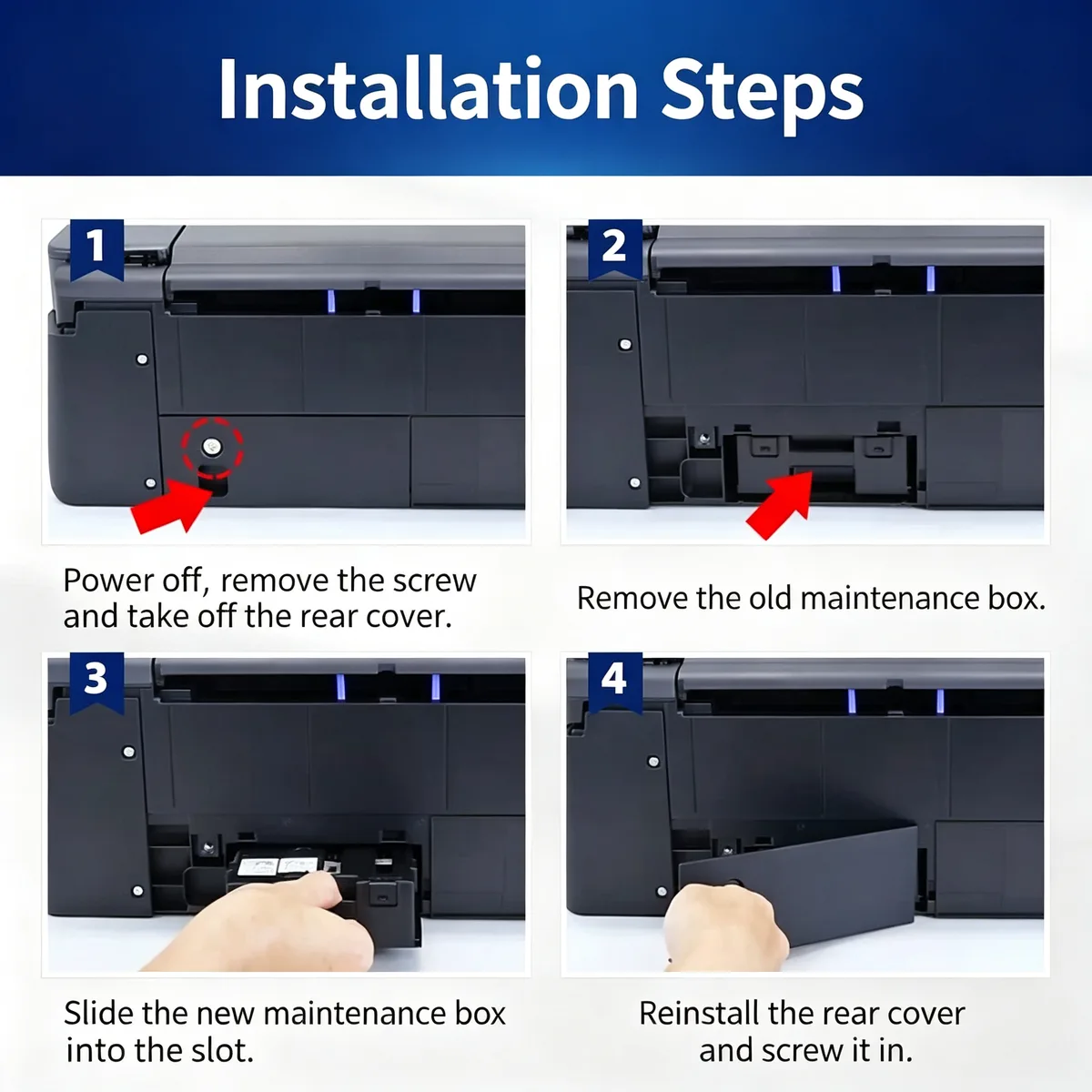 Installation Steps

1

Power off, remove the screw and take off the rear cover.

2

Remove the old maintenance box.

3

Slide the new maintenance box into the slot.

4

Reinstall the rear cover and screw it in.