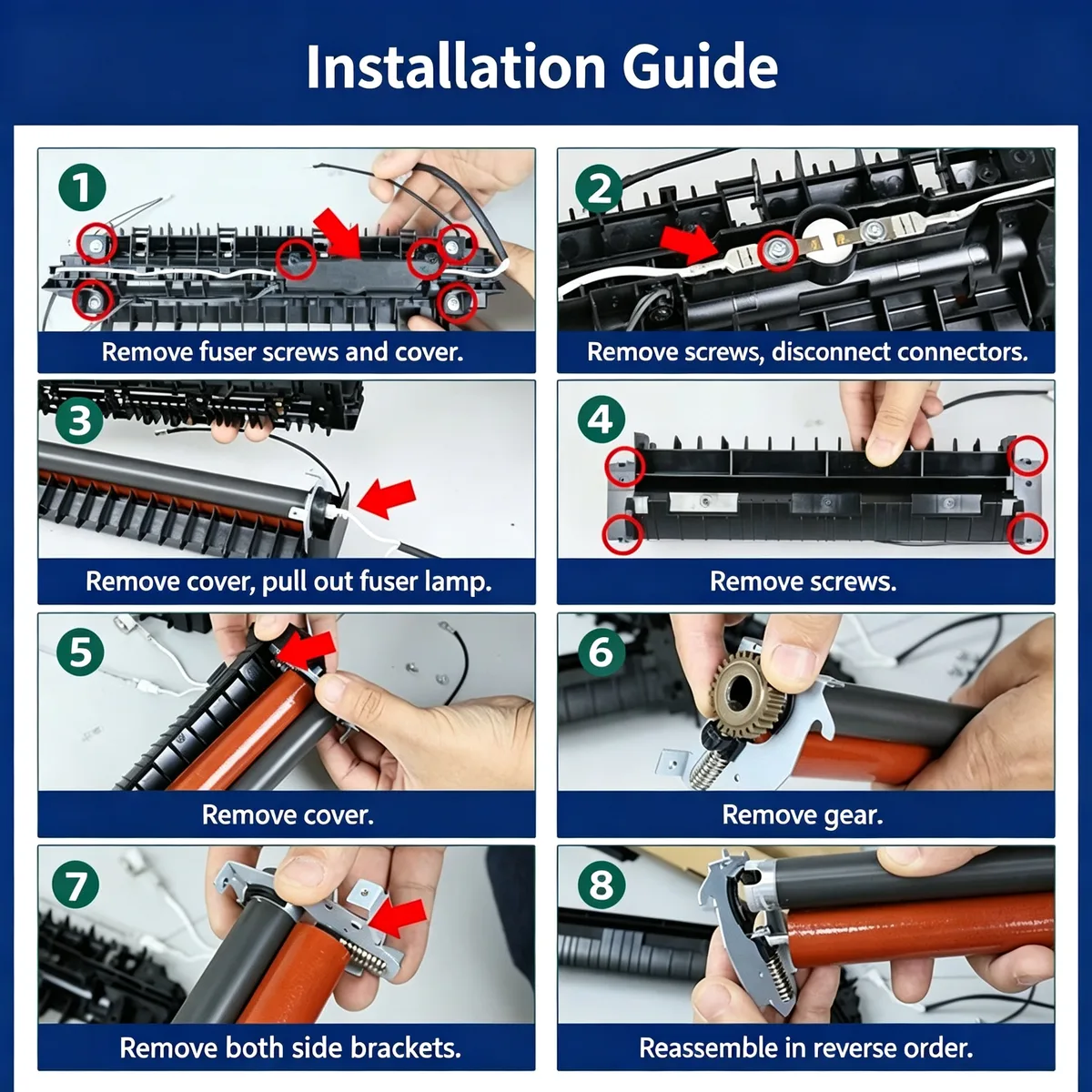 Installation Guide

1
Remove fuser screws and cover.

2
Remove screws, disconnect connectors.

3
Remove cover, pull out fuser lamp.

4
Remove screws.

5
Remove cover.

6
Remove gear.

7
Remove both side brackets.

8
Reassemble in reverse order.