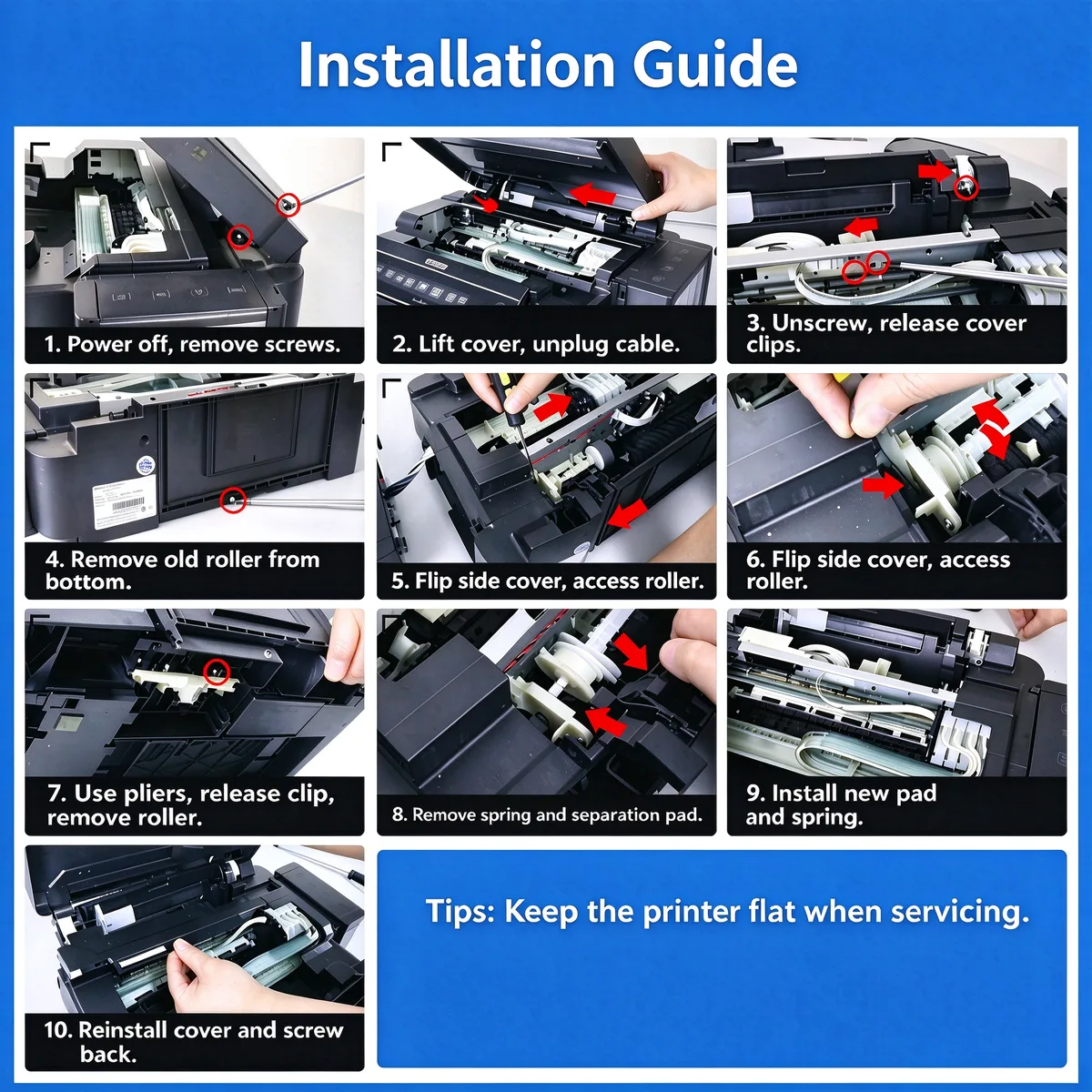 Installation Guide

1. Power off, remove screws.

2. Lift cover, unplug cable.

3. Unscrew, release cover clips.

4. Remove old roller from bottom.

5. Flip side cover, access roller.

6. Flip side cover, access roller.

7. Use pliers, release clip, remove roller.

8. Remove spring and separation pad.

9. Install new pad and spring.

10. Reinstall cover and screw back.

Tips: Keep the printer flat when servicing.