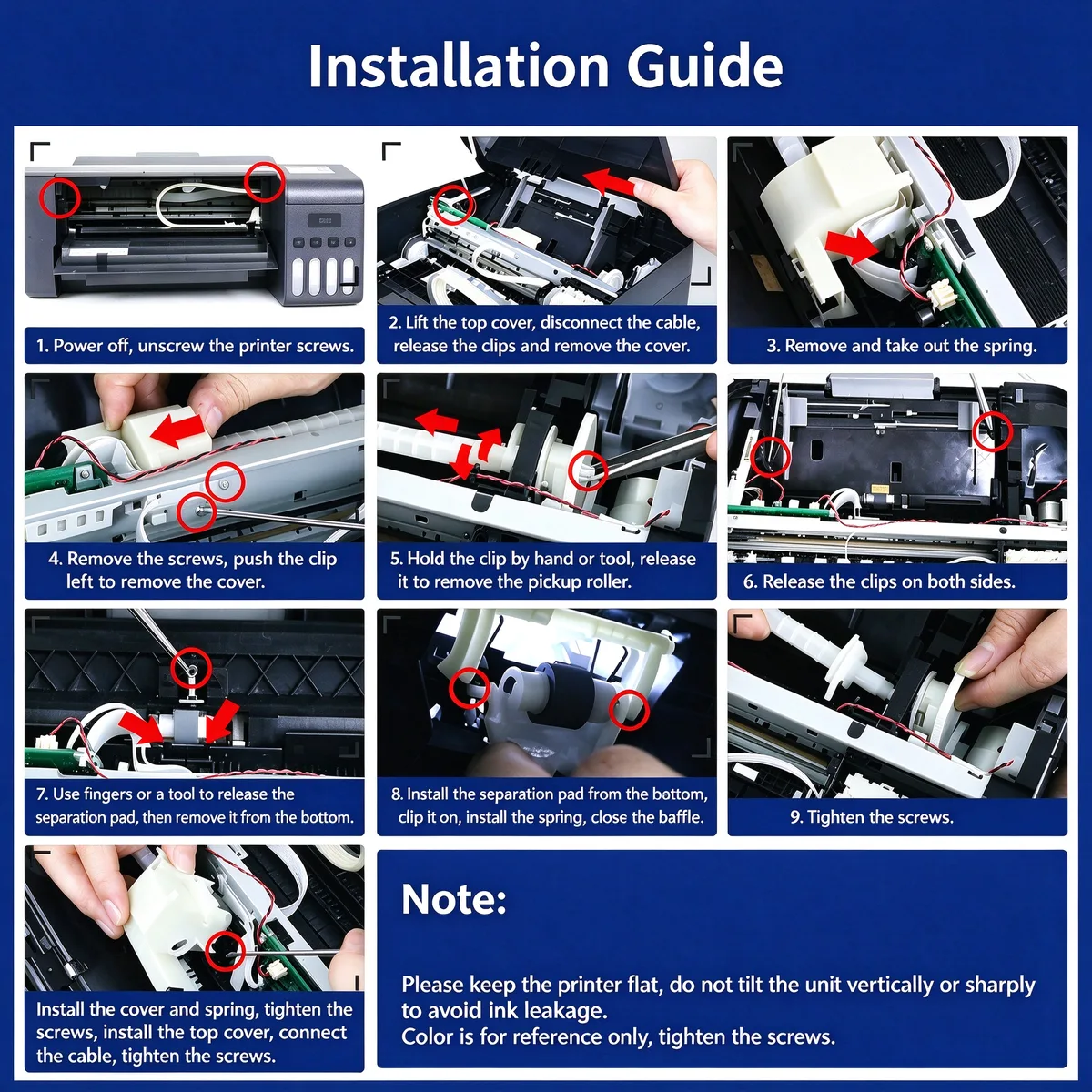 Installation Guide

1. Power off, unscrew the printer screws.

2. Lift the top cover, disconnect the cable, release the clips and remove the cover.

3. Remove and take out the spring.

4. Remove the screws, push the clip left to remove the cover.

5. Hold the clip by hand or tool, release it to remove the pickup roller.

6. Release the clips on both sides.

7. Use fingers or a tool to release the separation pad, then remove it from the bottom.

8. Install the separation pad from the bottom, clip it on, install the spring, close the baffle.

9. Tighten the screws.

Install the cover and spring, tighten the screws, install the top cover, connect the cable, tighten the screws.

Note:

Please keep the printer flat, do not tilt the unit vertically or sharply to avoid ink leakage.
Color is for reference only, tighten the screws.