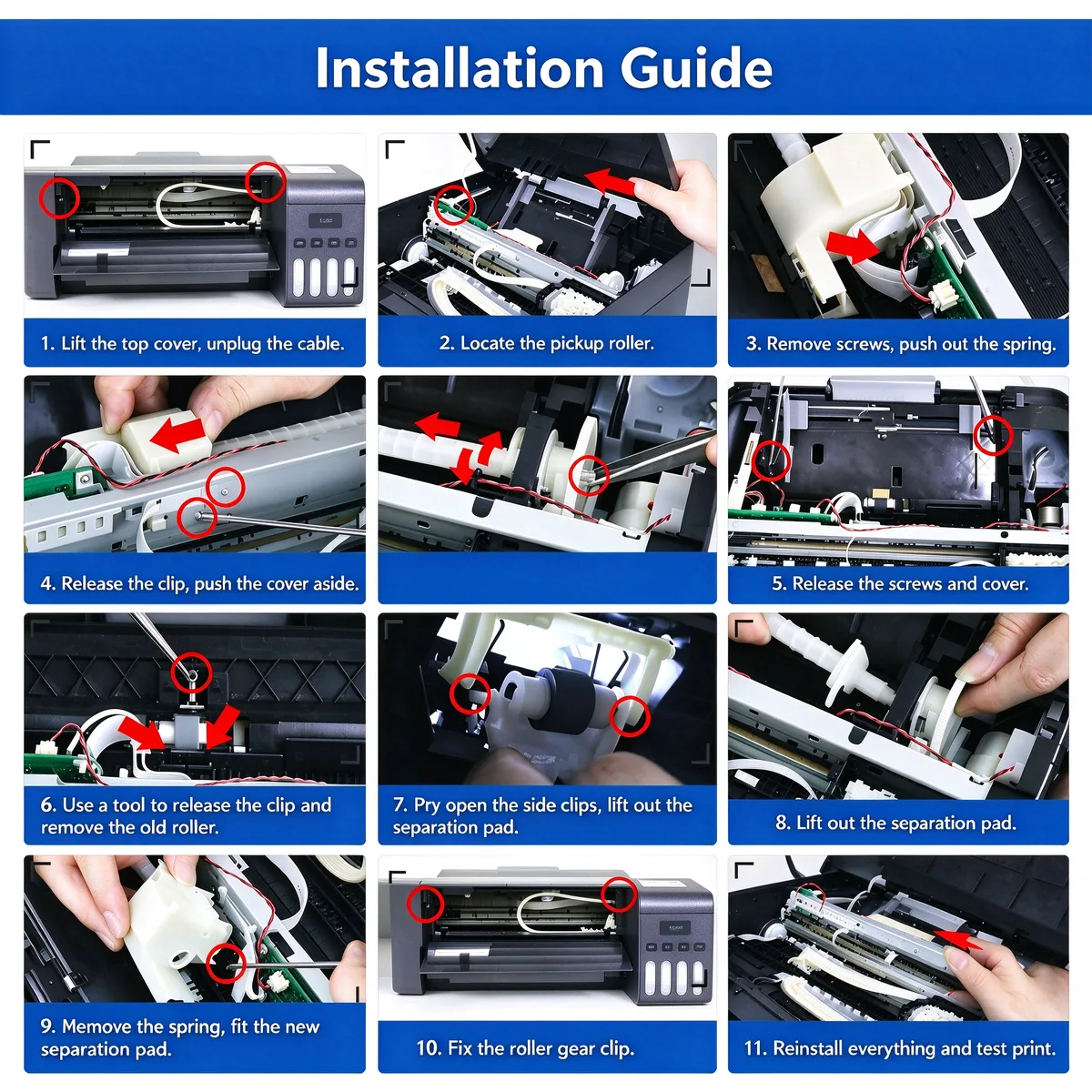 Installation Guide

1. Lift the top cover, unplug the cable.

2. Locate the pickup roller.

3. Remove screws, push out the spring.

4. Release the clip, push the cover aside.

5. Release the screws and cover.

6. Use a tool to release the clip and remove the old roller.

7. Pry open the side clips, lift out the separation pad.

8. Lift out the separation pad.

9. Memove the spring, fit the new separation pad.

10. Fix the roller gear clip.

11. Reinstall everything and test print.