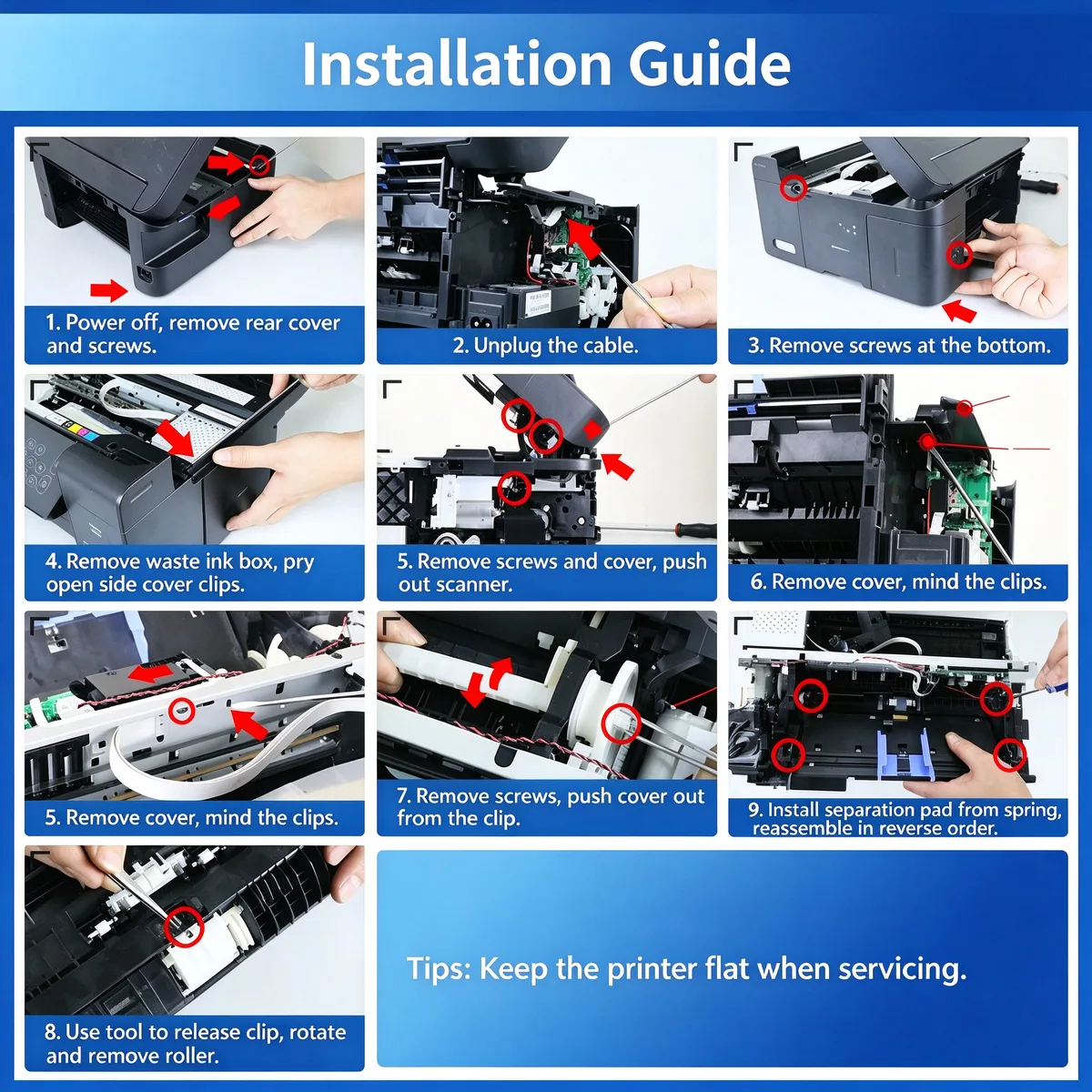 Installation Guide

1. Power off, remove rear cover and screws.

2. Unplug the cable.

3. Remove screws at the bottom.

4. Remove waste ink box, pry open side cover clips.

5. Remove screws and cover, push out scanner.

6. Remove cover, mind the clips.

5. Remove cover, mind the clips.

7. Remove screws, push cover out from the clip.

9. Install separation pad from spring, reassemble in reverse order.

8. Use tool to release clip, rotate and remove roller.

Tips: Keep the printer flat when servicing.