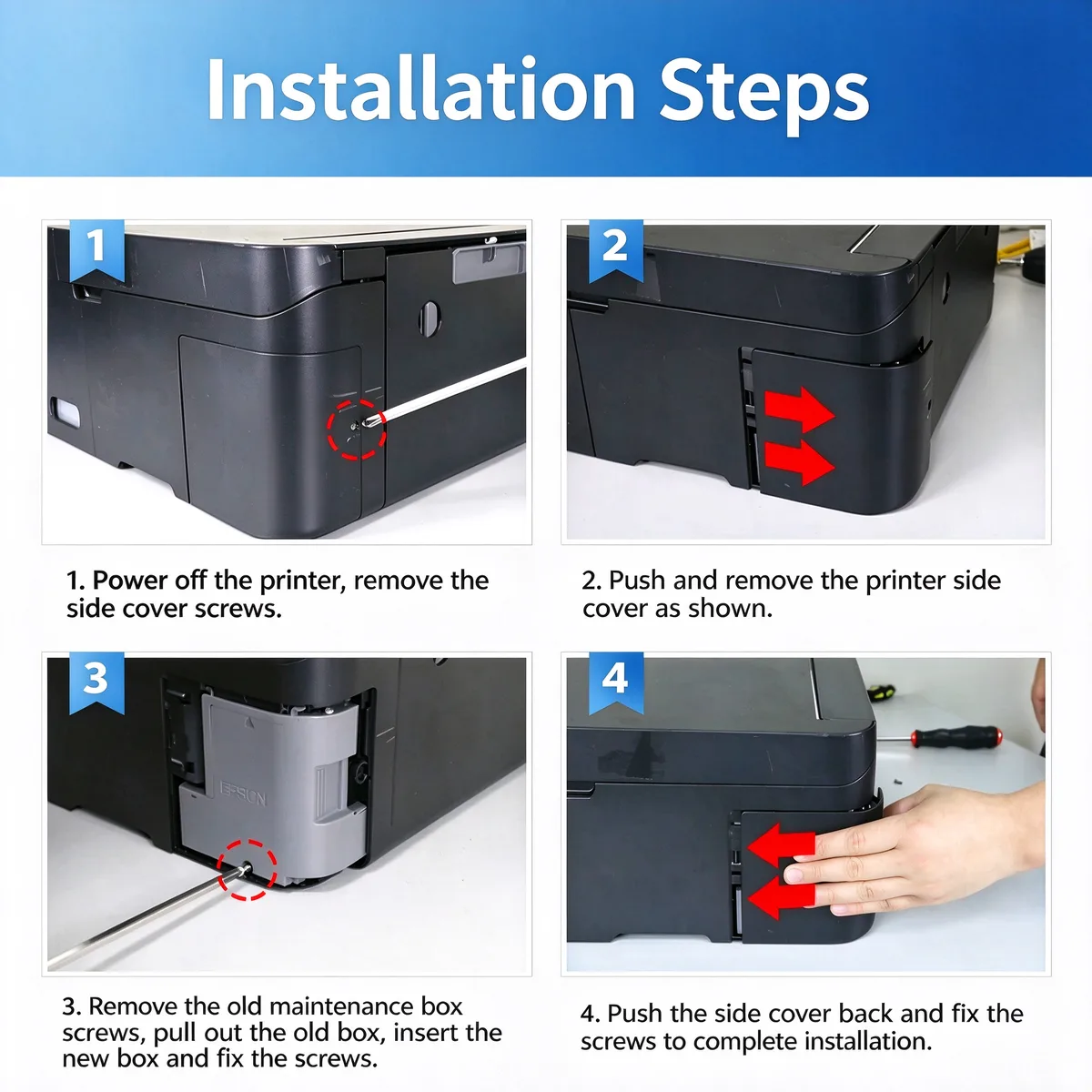 Installation Steps

1

2

1. Power off the printer, remove the side cover screws.

2. Push and remove the printer side cover as shown.

3

EPSON

4

3. Remove the old maintenance box screws, pull out the old box, insert the new box and fix the screws.

4. Push the side cover back and fix the screws to complete installation.