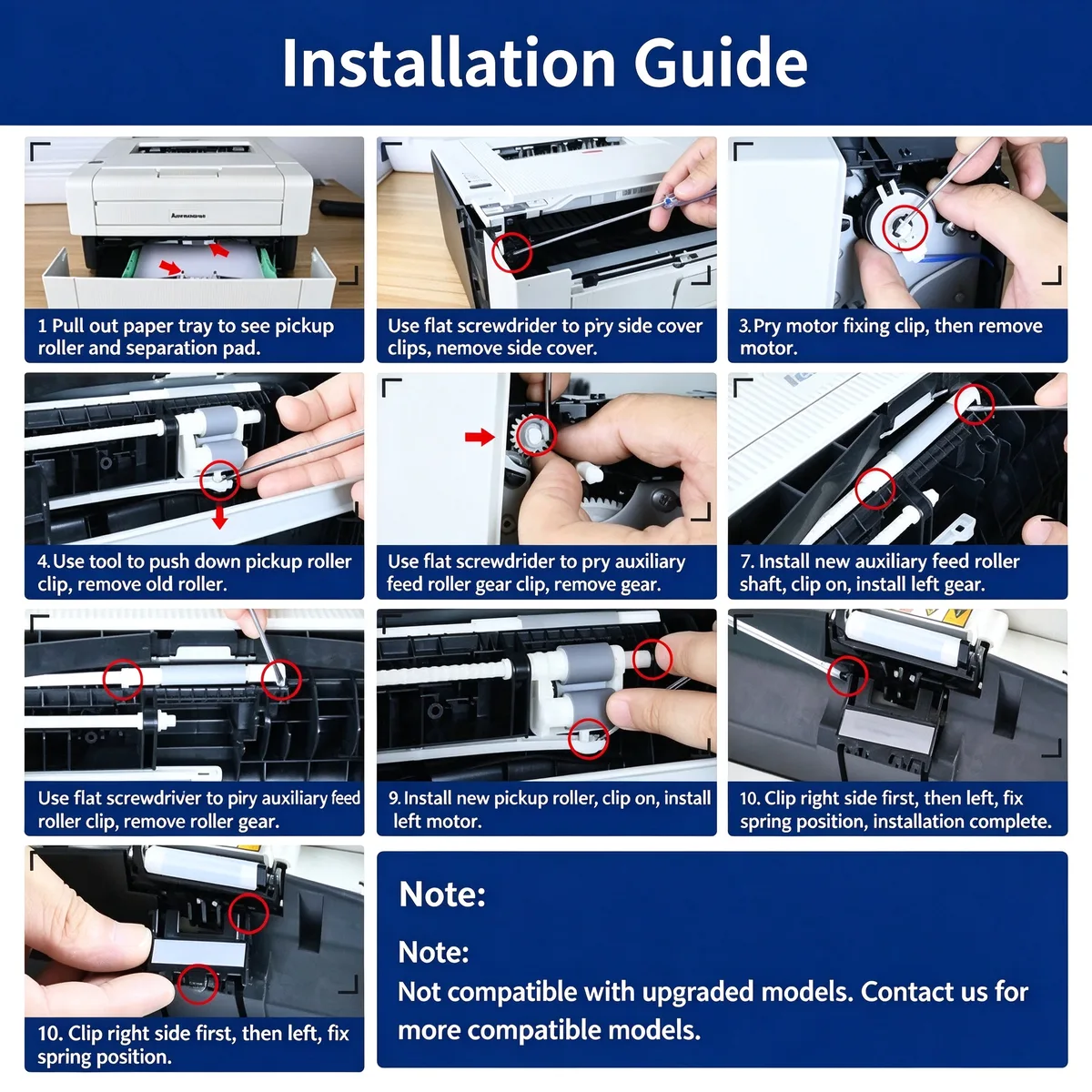 Installation Guide

1 Pull out paper tray to see pickup roller and separation pad.

Use flat screwdrider to pry side cover clips, nemove side cover.

3. Pry motor fixing clip, then remove motor.

4. Use tool to push down pickup roller clip, remove old roller.

Use flat screwdrider to pry auxiliary feed roller gear clip, remove gear.

7. Install new auxiliary feed roller shaft, clip on, install left gear.

Use flat screwdriver to piry auxiliary feed roller clip, remove roller gear.

9. Install new pickup roller, clip on, install left motor.

10. Clip right side first, then left, fix spring position, installation complete.

10. Clip right side first, then left, fix spring position.

Note:

Note:
Not compatible with upgraded models. Contact us for more compatible models.