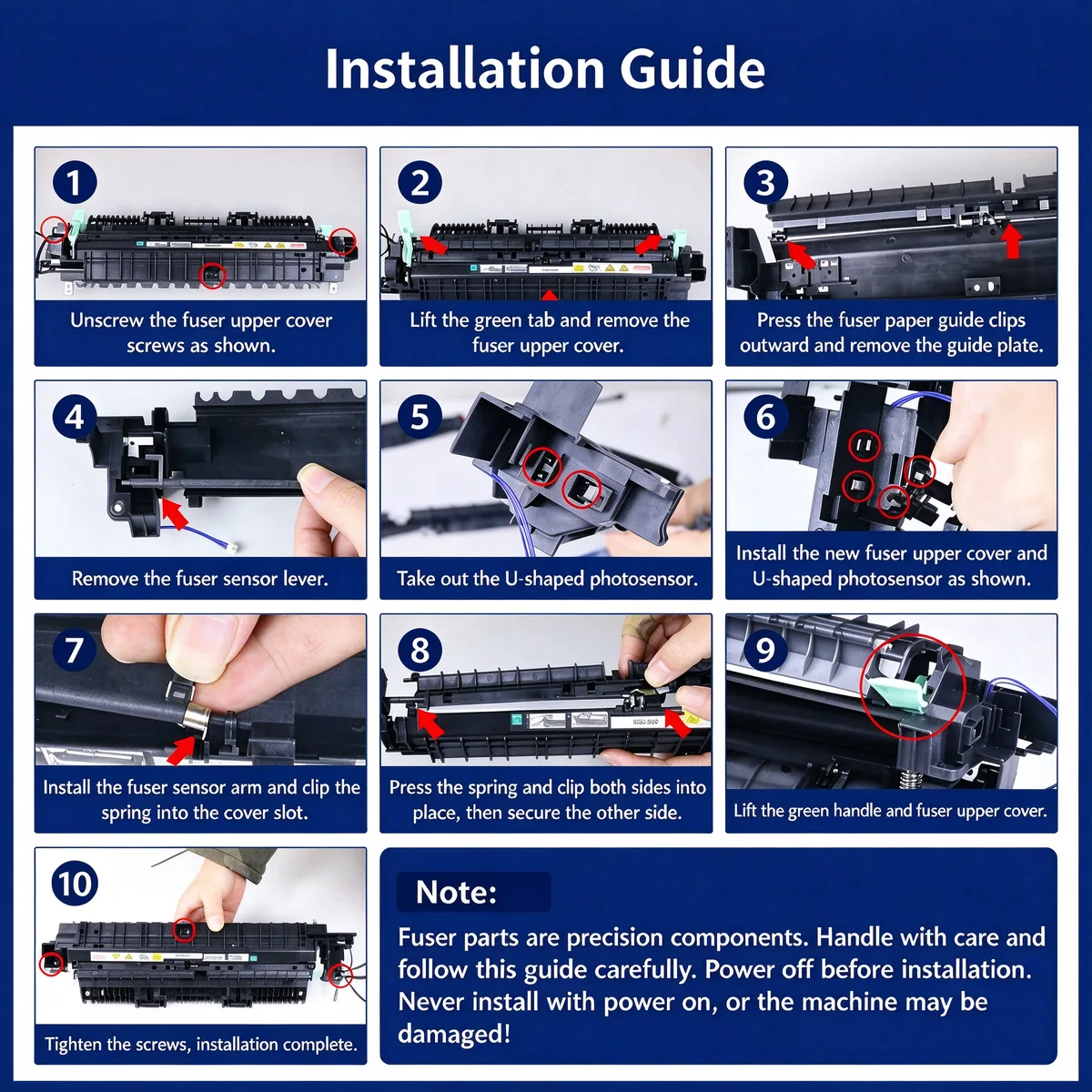 Installation Guide

1
Unscrew the fuser upper cover screws as shown.

2
Lift the green tab and remove the fuser upper cover.

3
Press the fuser paper guide clips outward and remove the guide plate.

4
Remove the fuser sensor lever.

5
Take out the U-shaped photosensor.

6
Install the new fuser upper cover and U-shaped photosensor as shown.

7
Install the fuser sensor arm and clip the spring into the cover slot.

8
Press the spring and clip both sides into place, then secure the other side.

9
Lift the green handle and fuser upper cover.

10
Tighten the screws, installation complete.

Note:
Fuser parts are precision components. Handle with care and follow this guide carefully. Power off before installation. Never install with power on, or the machine may be damaged!