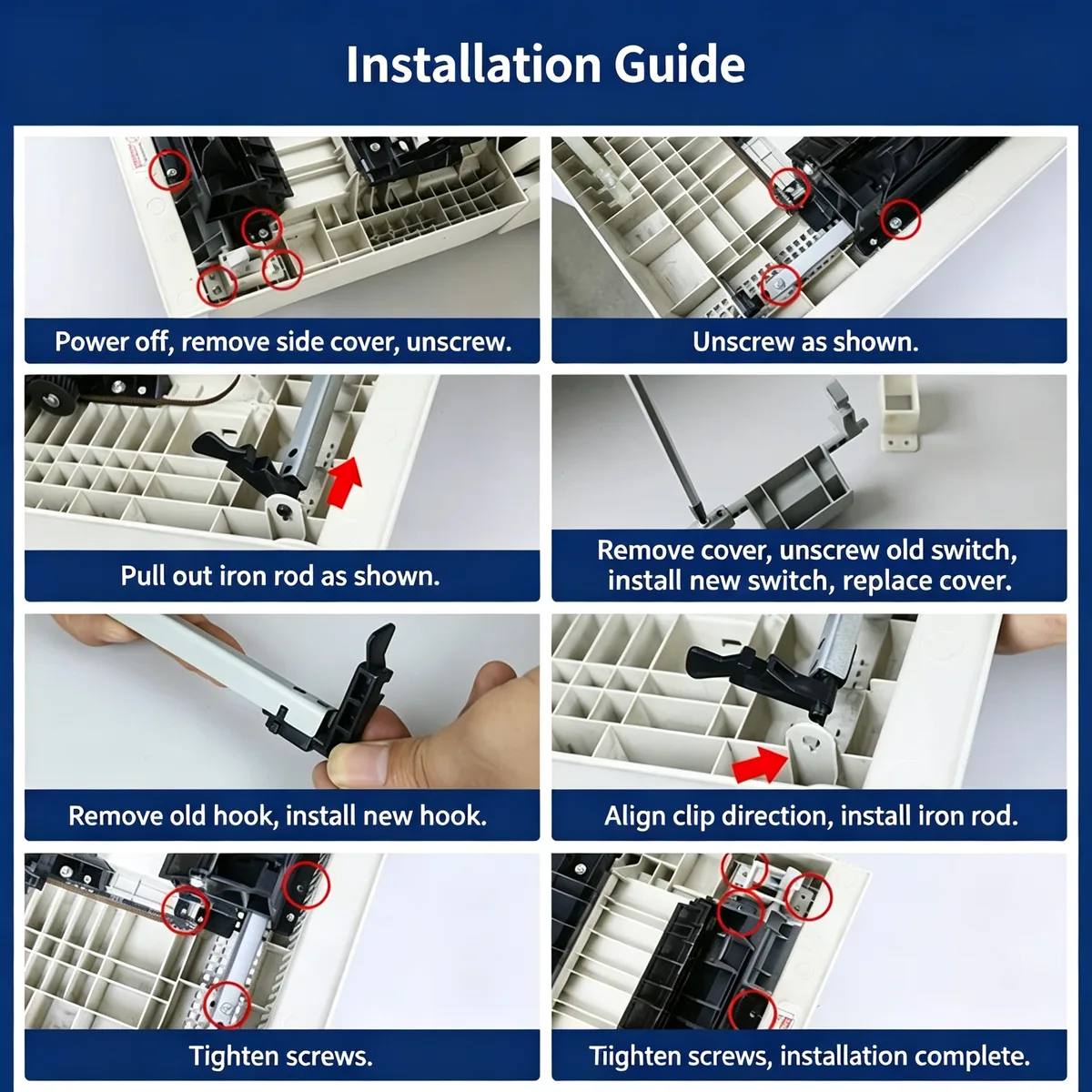 Installation Guide

Power off, remove side cover, unscrew.

Unscrew as shown.

Pull out iron rod as shown.

Remove cover, unscrew old switch, install new switch, replace cover.

Remove old hook, install new hook.

Align clip direction, install iron rod.

Tighten screws.

Tiighten screws, installation complete.