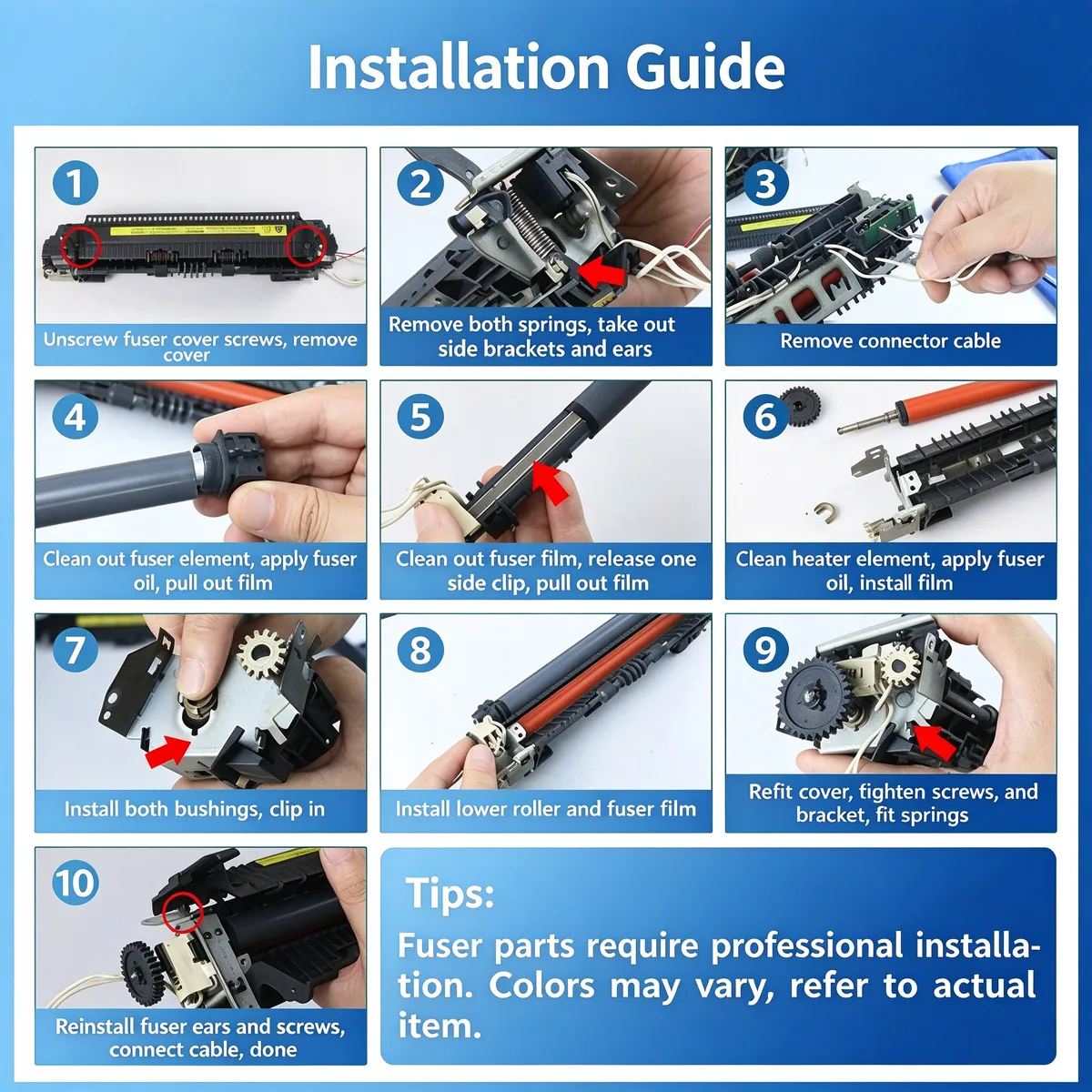 Installation Guide

1
Unscrew fuser cover screws, remove cover

2
Remove both springs, take out side brackets and ears

3
Remove connector cable

4
Clean out fuser element, apply fuser oil, pull out film

5
Clean out fuser film, release one side clip, pull out film

6
Clean heater element, apply fuser oil, install film

7
Install both bushings, clip in

8
Install lower roller and fuser film

9
Refit cover, tighten screws, and bracket, fit springs

10
Reinstall fuser ears and screws, connect cable, done

Tips:
Fuser parts require professional installation. Colors may vary, refer to actual item.