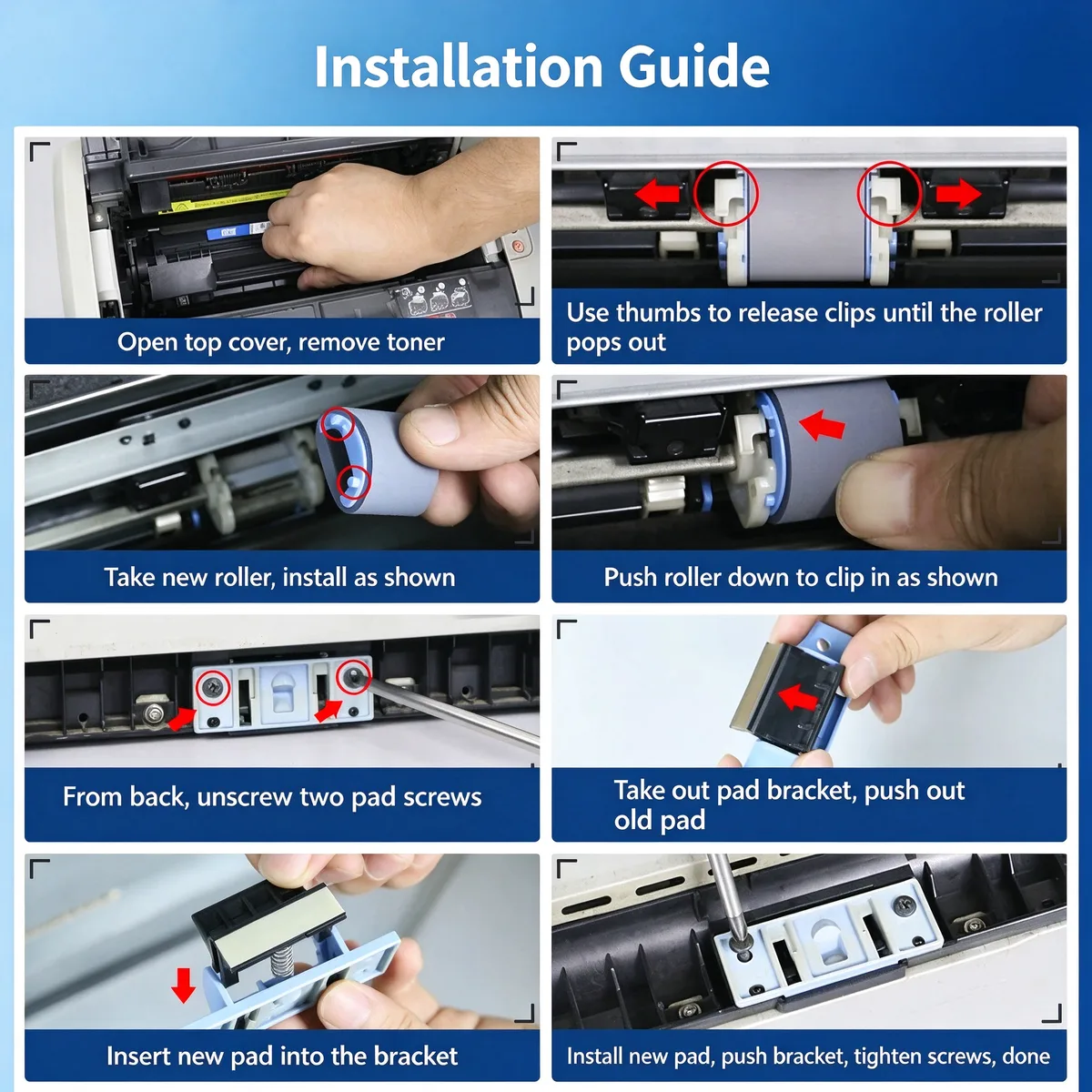 Installation Guide

Open top cover, remove toner

Use thumbs to release clips until the roller pops out

Take new roller, install as shown

Push roller down to clip in as shown

From back, unscrew two pad screws

Take out pad bracket, push out old pad

Insert new pad into the bracket

Install new pad, push bracket, tighten screws, done