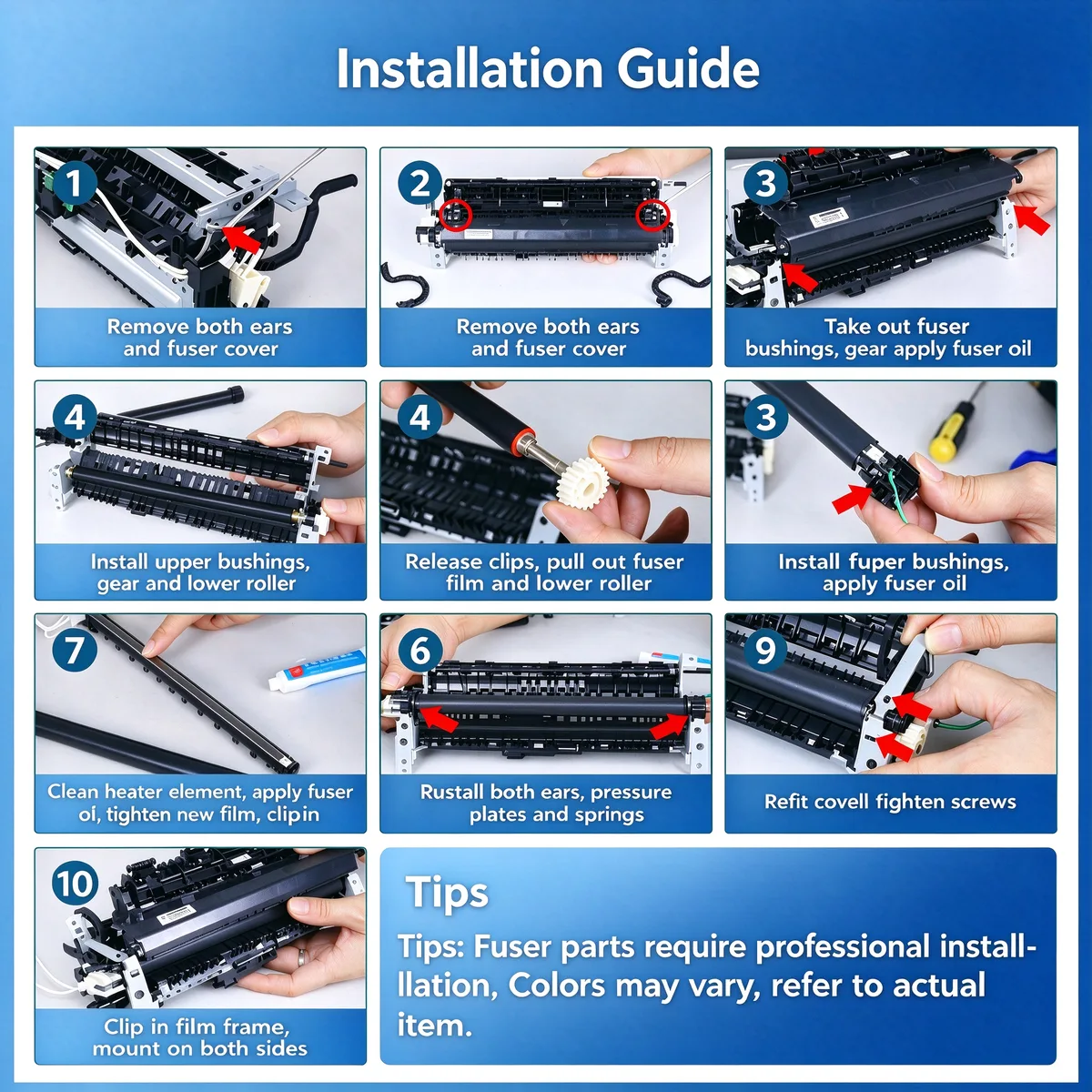 Installation Guide

1
Remove both ears and fuser cover

2
Remove both ears and fuser cover

3
Take out fuser bushings, gear apply fuser oil

4
Install upper bushings, gear and lower roller

4
Release clips, pull out fuser film and lower roller

3
Install fuper bushings, apply fuser oil

7
Clean heater element, apply fuser oi, tighten new film, clipin

6
Rustall both ears, pressure plates and springs

9
Refit covell fighten screws

10
Clip in film frame, mount on both sides

Tips
Tips: Fuser parts require professional install-llation, Colors may vary, refer to actual item.