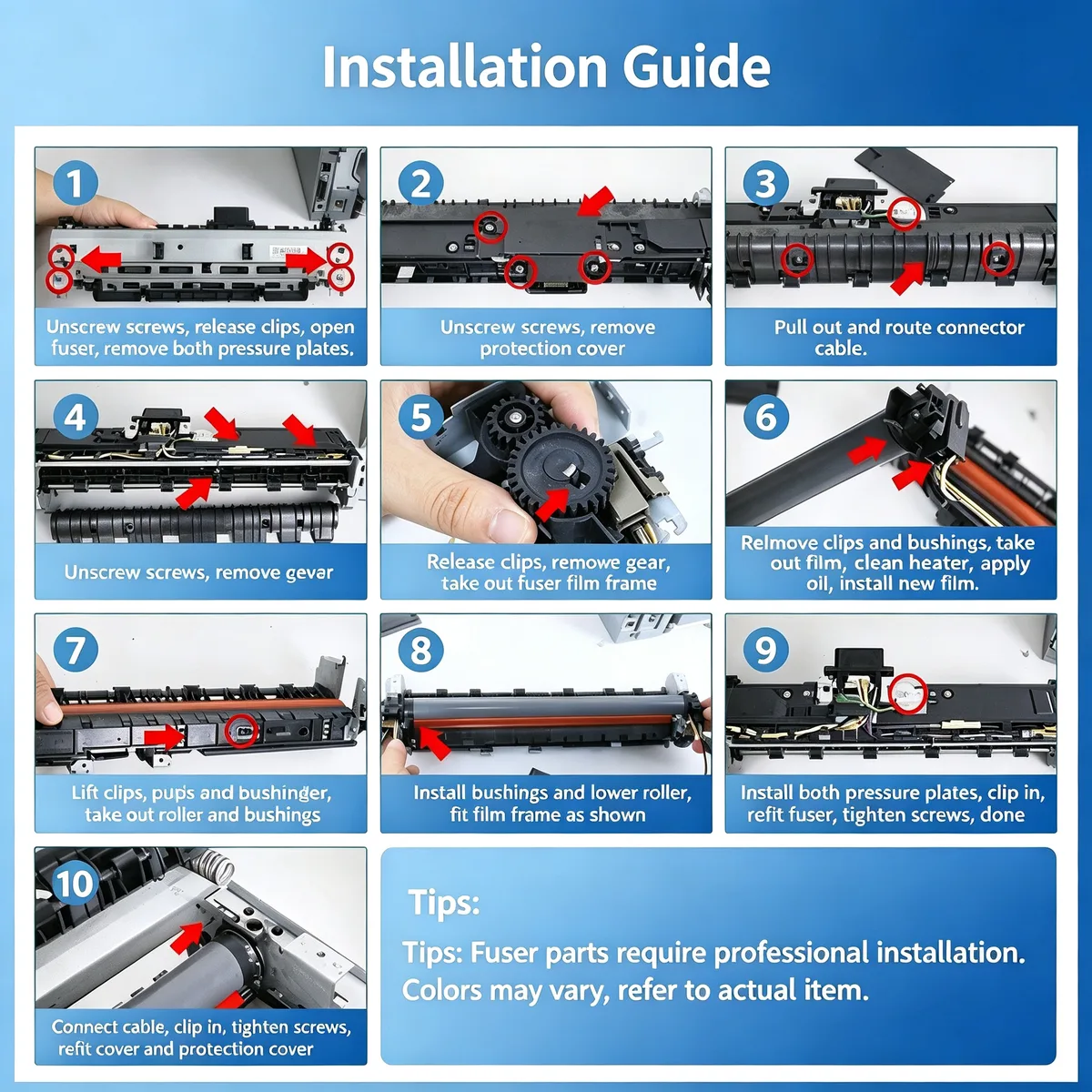 Installation Guide

1
Unscrew screws, release clips, open fuser, remove both pressure plates.

2
Unscrew screws, remove protection cover

3
Pull out and route connector cable.

4
Unscrew screws, remove gevar

5
Release clips, remowe gear, take out fuser film frame

6
Relmove clips and bushings, take out film, clean heater, apply oil, install new film.

7
Lift clips, pups and bushinger, take out roller and bushings

8
Install bushings and lower roller, fit film frame as shown

9
Install both pressure plates, clip in, refit fuser, tighten screws, done

10
Connect cable, clip in, tighten screws, refit cover and protection cover

Tips:

Tips: Fuser parts require professional installation. Colors may vary, refer to actual item.