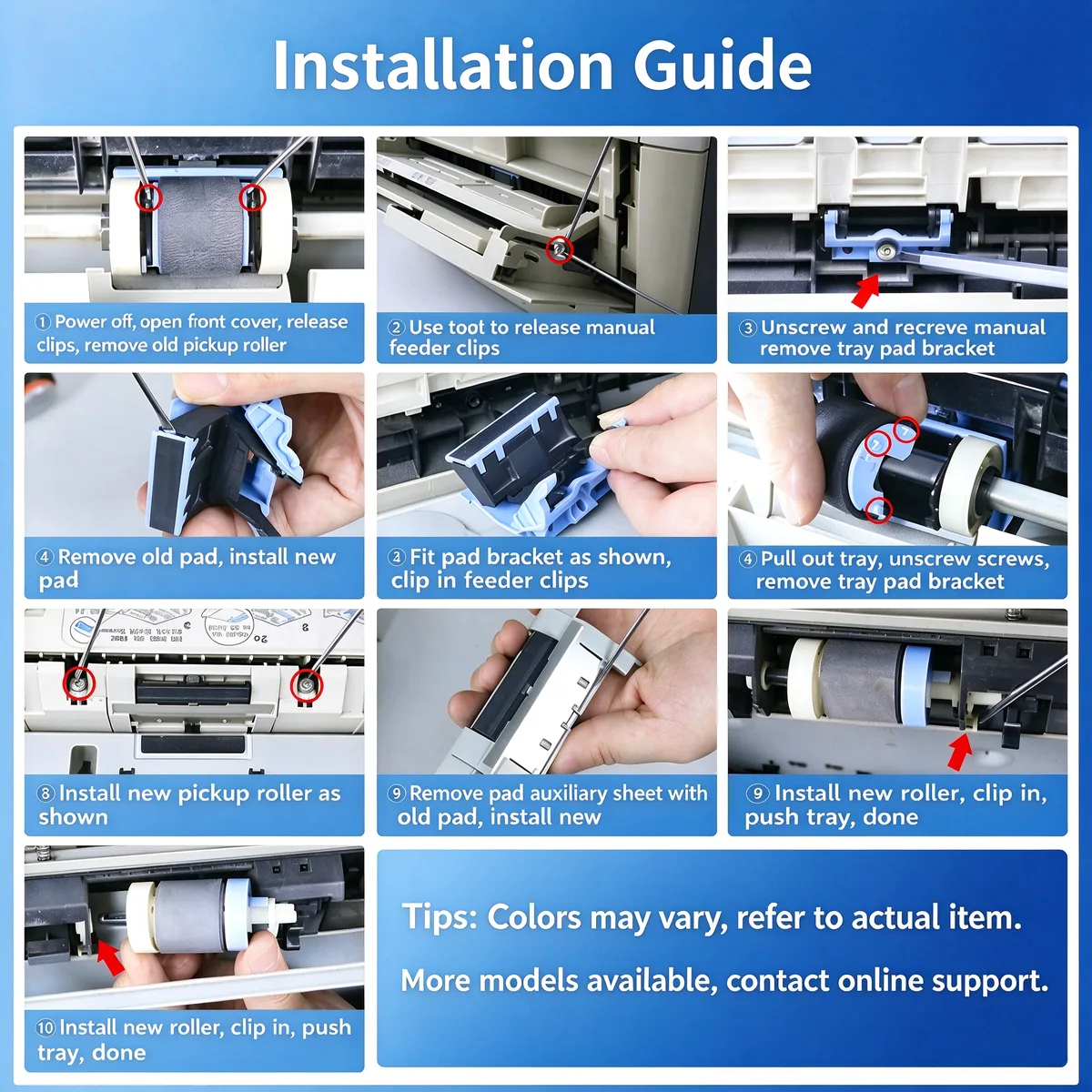 Installation Guide

① Power off, open front cover, release clips, remove old pickup roller

② Use toot to release manual feeder clips

③ Unscrew and recreve manual remove tray pad bracket

④ Remove old pad, install new pad

② Fit pad bracket as shown, clip in feeder clips

④ Pull out tray, unscrew screws, remove tray pad bracket

⑧ Install new pickup roller as shown

⑨ Remove pad auxiliary sheet with old pad, install new

⑨ Install new roller, clip in, push tray, done

⑩ Install new roller, clip in, push tray, done

Tips: Colors may vary, refer to actual item.

More models available, contact online support.