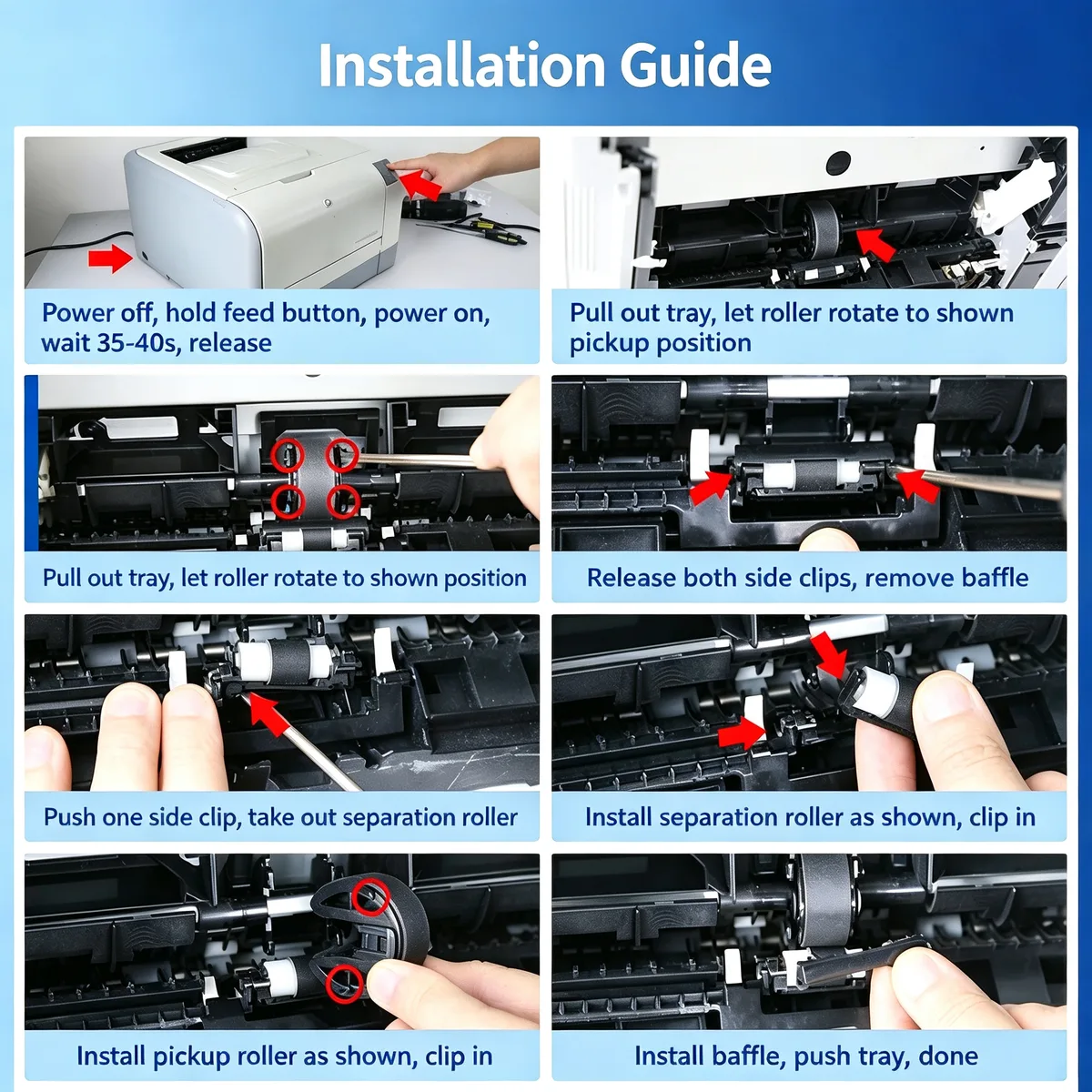 Installation Guide

Power off, hold feed button, power on, wait 35-40s, release

Pull out tray, let roller rotate to shown pickup position

Pull out tray, let roller rotate to shown position

Release both side clips, remove baffle

Push one side clip, take out separation roller

Install separation roller as shown, clip in

Install pickup roller as shown, clip in

Install baffle, push tray, done