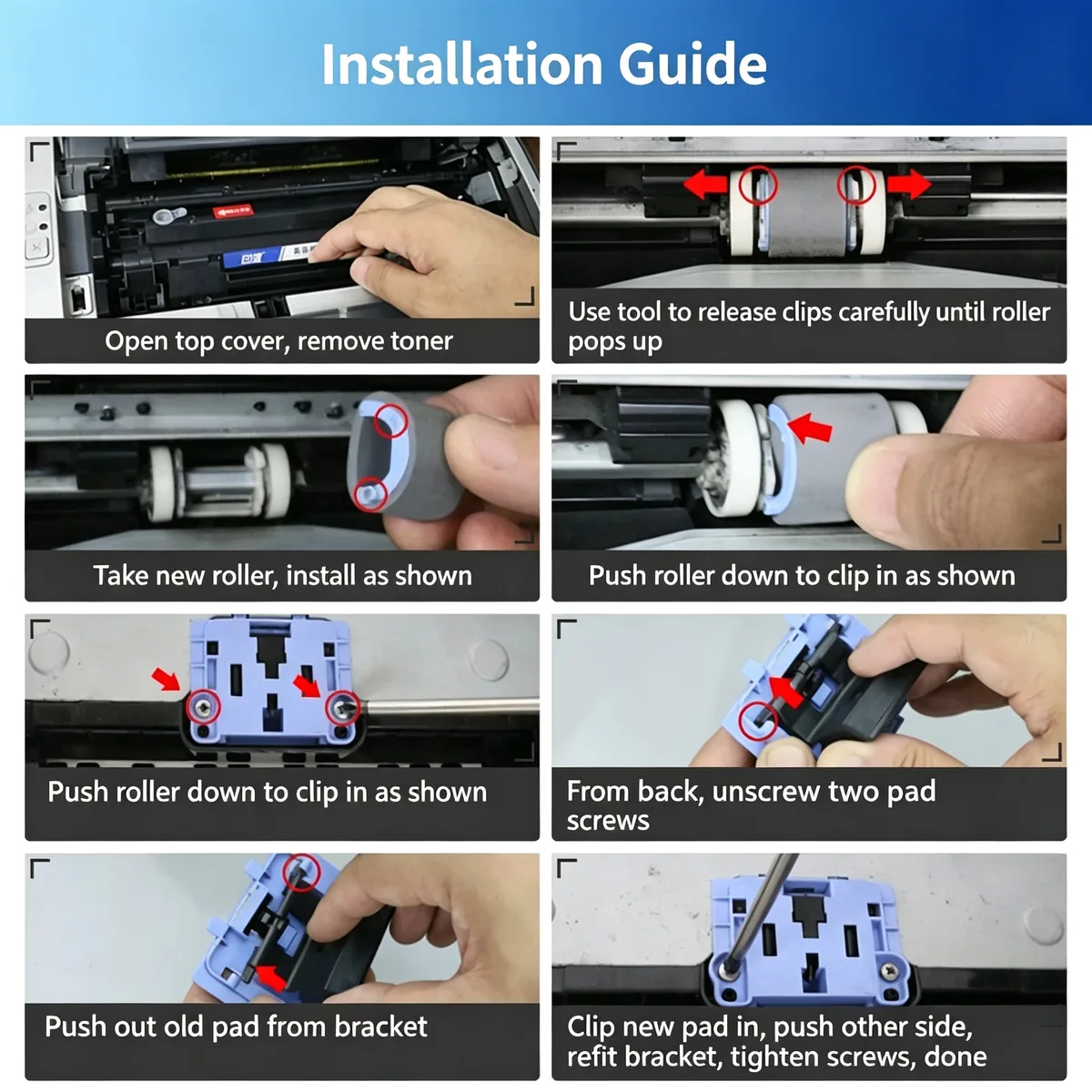 Installation Guide

Open top cover, remove toner

Use tool to release clips carefully until roller pops up

Take new roller, install as shown

Push roller down to clip in as shown

Push roller down to clip in as shown

From back, unscrew two pad screws

Push out old pad from bracket

Clip new pad in, push other side, refit bracket, tighten screws, done