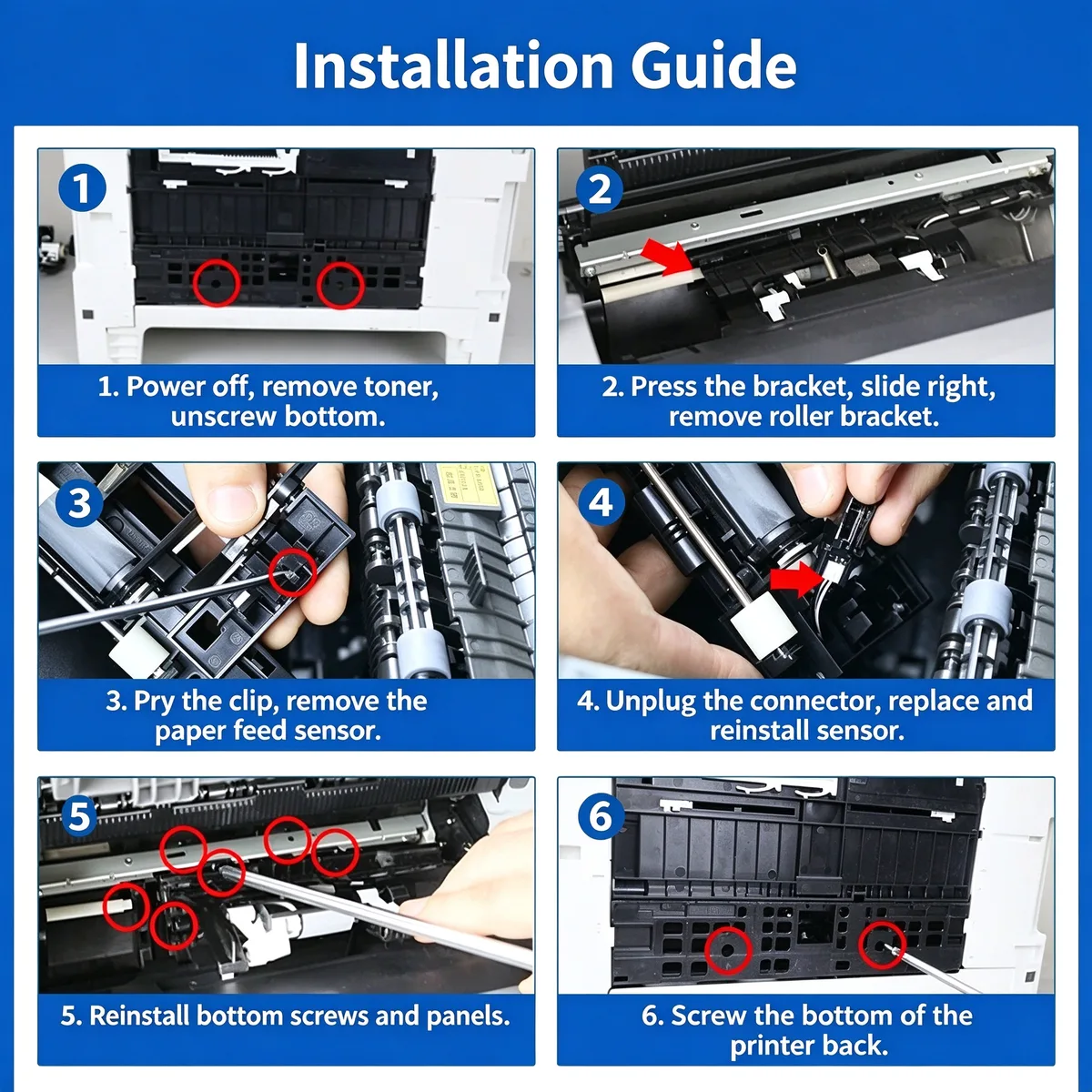 Installation Guide

1

1. Power off, remove toner, unscrew bottom.

2

2. Press the bracket, slide right, remove roller bracket.

3

3. Pry the clip, remove the paper feed sensor.

4

4. Unplug the connector, replace and reinstall sensor.

5

5. Reinstall bottom screws and panels.

6

6. Screw the bottom of the printer back.