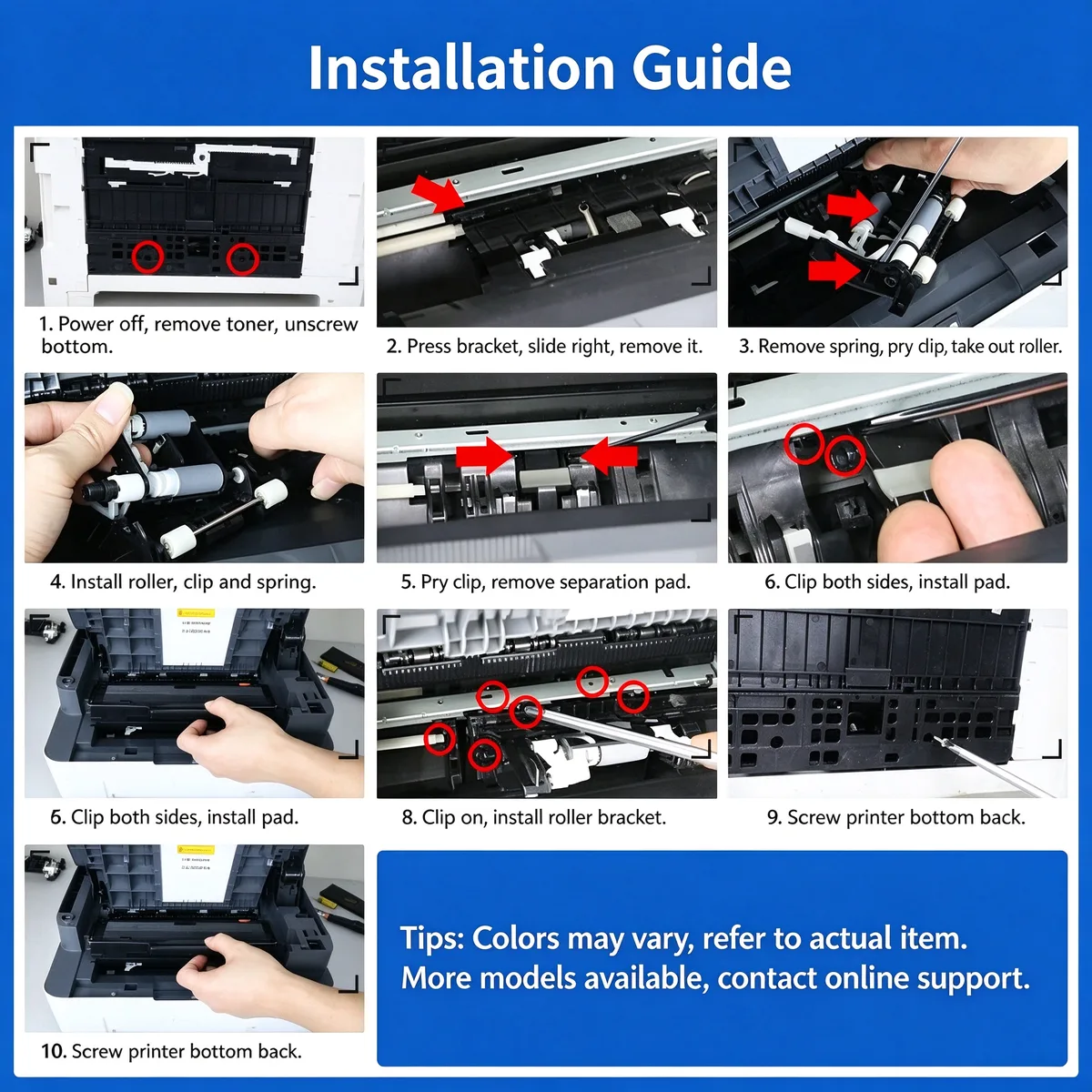 Installation Guide

1. Power off, remove toner, unscrew bottom.

2. Press bracket, slide right, remove it.

3. Remove spring, pry clip, take out roller.

4. Install roller, clip and spring.

5. Pry clip, remove separation pad.

6. Clip both sides, install pad.

6. Clip both sides, install pad.

8. Clip on, install roller bracket.

9. Screw printer bottom back.

10. Screw printer bottom back.

Tips: Colors may vary, refer to actual item.
More models available, contact online support.