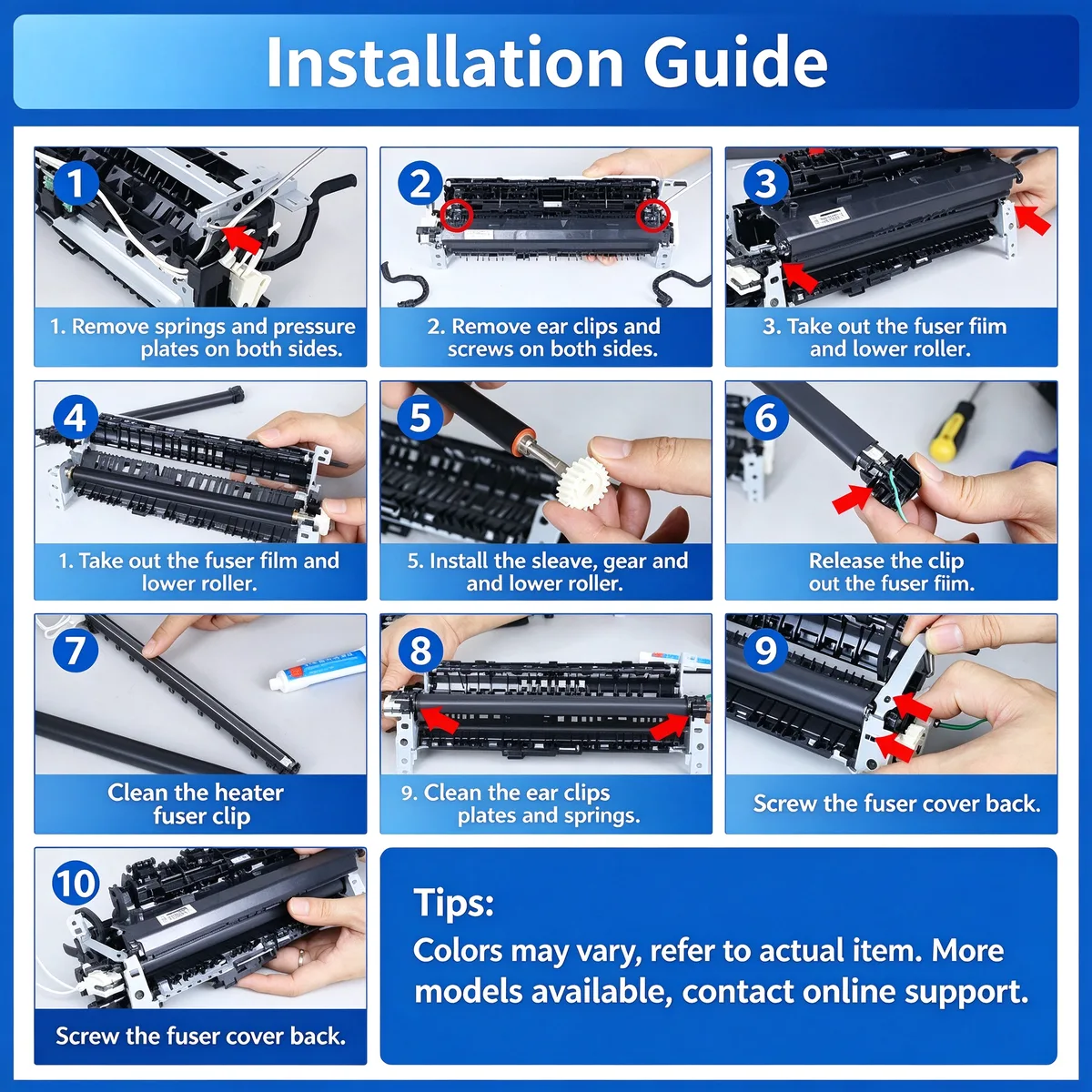 Installation Guide

1

1. Remove springs and pressure plates on both sides.

2

2. Remove ear clips and screws on both sides.

3

3. Take out the fuser fiim and lower roller.

4

1. Take out the fuser film and lower roller.

5

5. Install the sleave, gear and and lower roller.

6

Release the clip out the fuser fiim.

7

Clean the heater fuser clip

8

9. Clean the ear clips plates and springs.

9

Screw the fuser cover back.

10

Screw the fuser cover back.

Tips:
Colors may vary, refer to actual item. More models available, contact online support.