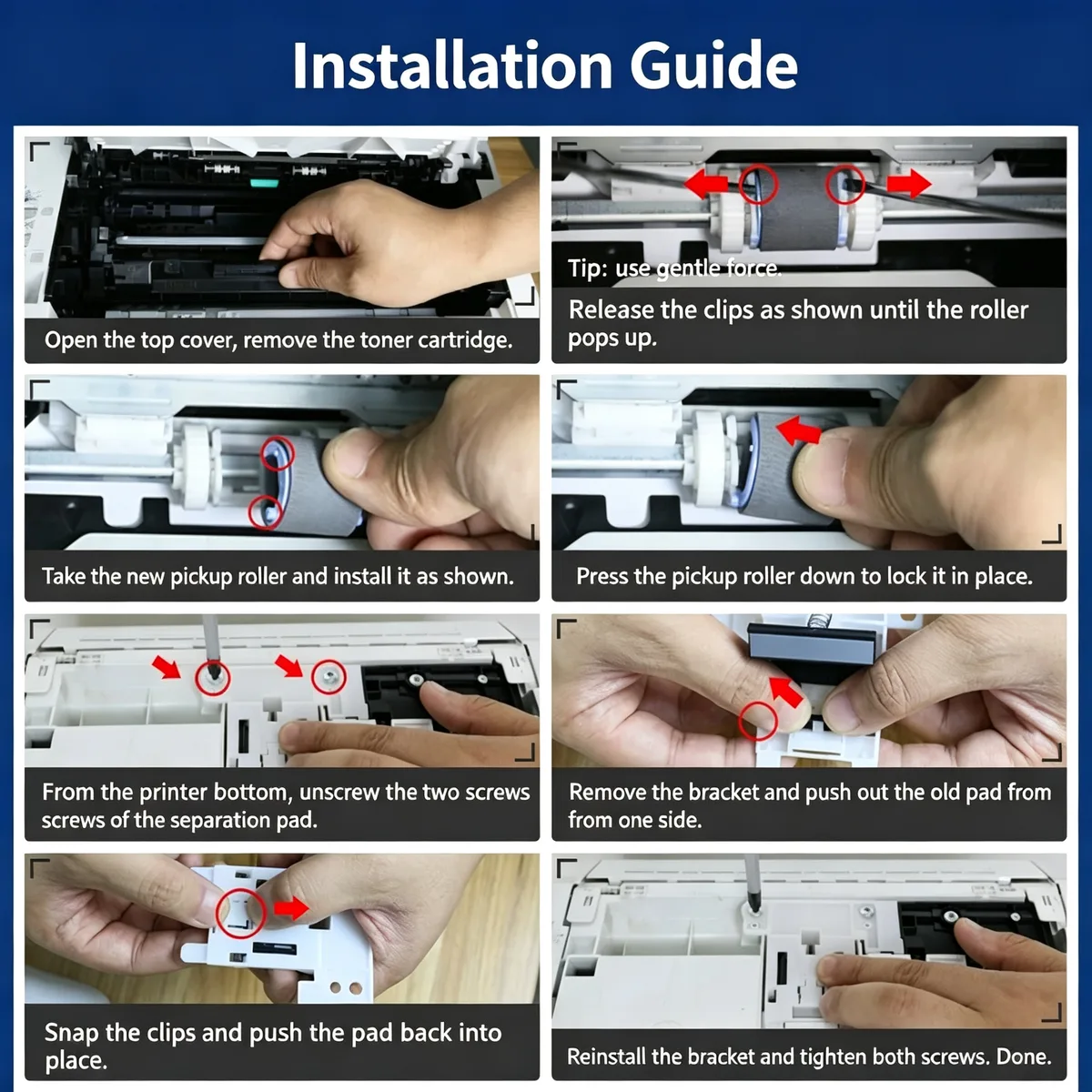 Installation Guide

Open the top cover, remove the toner cartridge.

Tip: use gentle force.

Release the clips as shown until the roller pops up.

Take the new pickup roller and install it as shown.

Press the pickup roller down to lock it in place.

From the printer bottom, unscrew the two screws screws of the separation pad.

Remove the bracket and push out the old pad from from one side.

Snap the clips and push the pad back into place.

Reinstall the bracket and tighten both screws. Done.