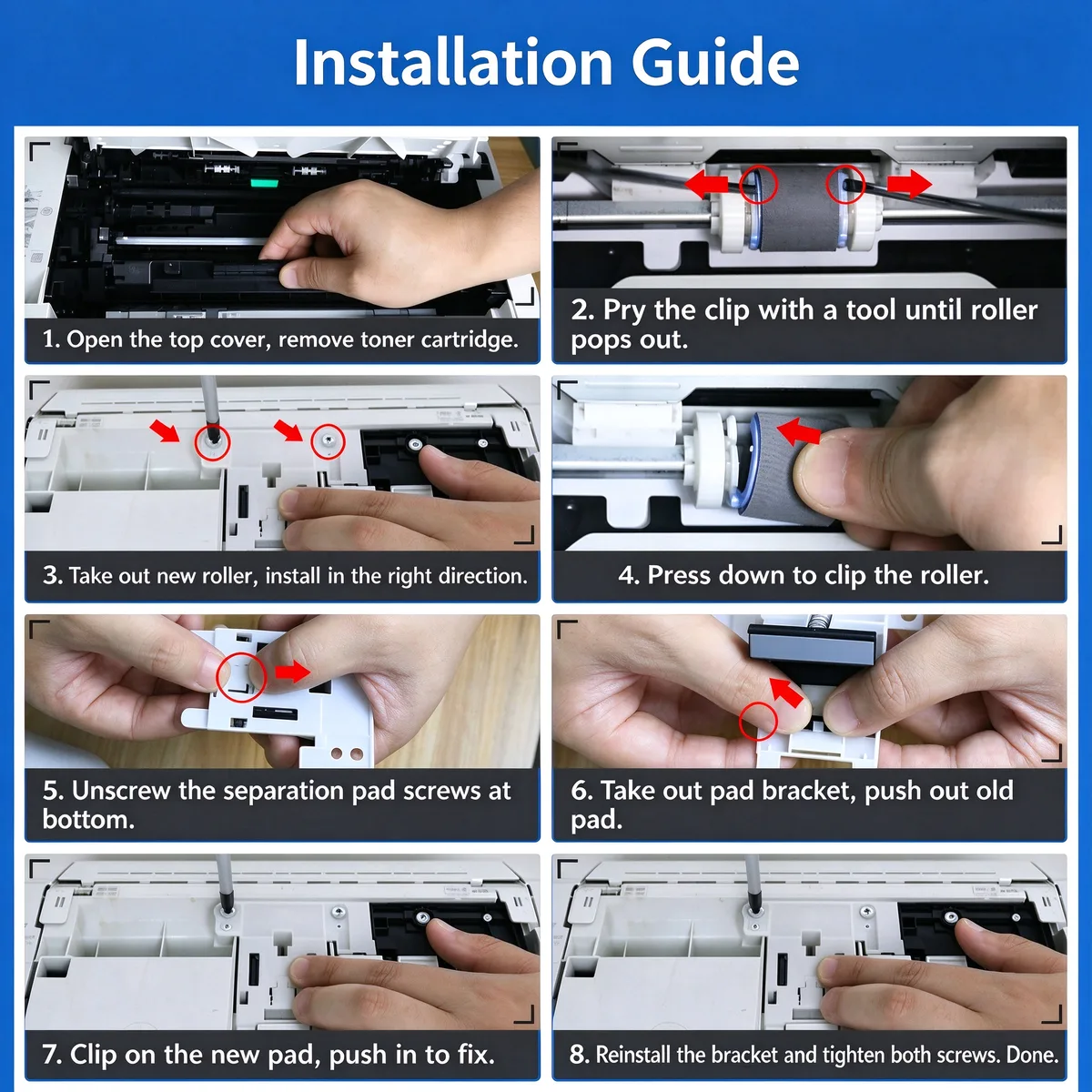 Installation Guide

1. Open the top cover, remove toner cartridge.

2. Pry the clip with a tool until roller pops out.

3. Take out new roller, install in the right direction.

4. Press down to clip the roller.

5. Unscrew the separation pad screws at bottom.

6. Take out pad bracket, push out old pad.

7. Clip on the new pad, push in to fix.

8. Reinstall the bracket and tighten both screws. Done.