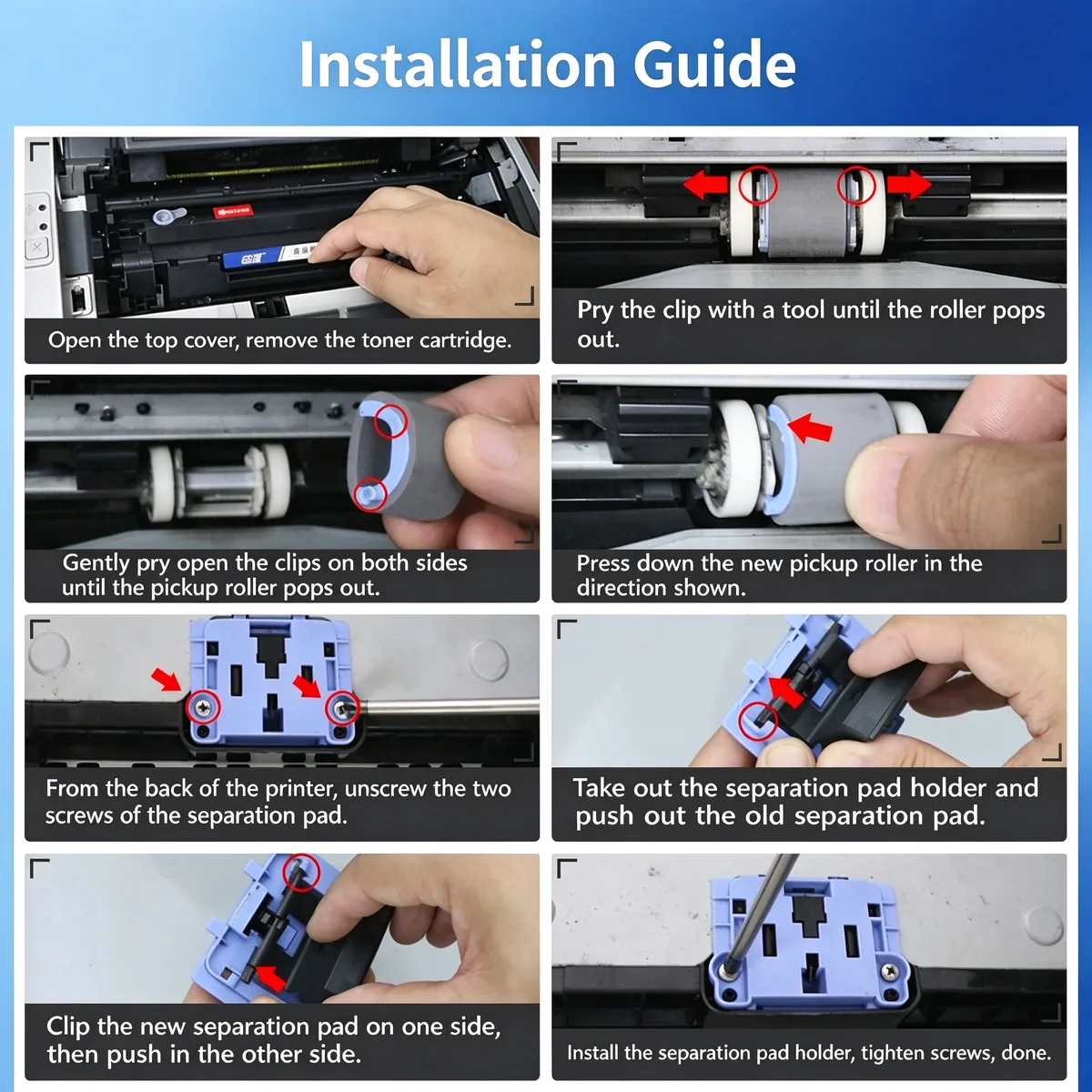 Installation Guide

Open the top cover, remove the toner cartridge.

Pry the clip with a tool until the roller pops out.

Gently pry open the clips on both sides until the pickup roller pops out.

Press down the new pickup roller in the direction shown.

From the back of the printer, unscrew the two screws of the separation pad.

Take out the separation pad holder and push out the old separation pad.

Clip the new separation pad on one side, then push in the other side.

Install the separation pad holder, tighten screws, done.