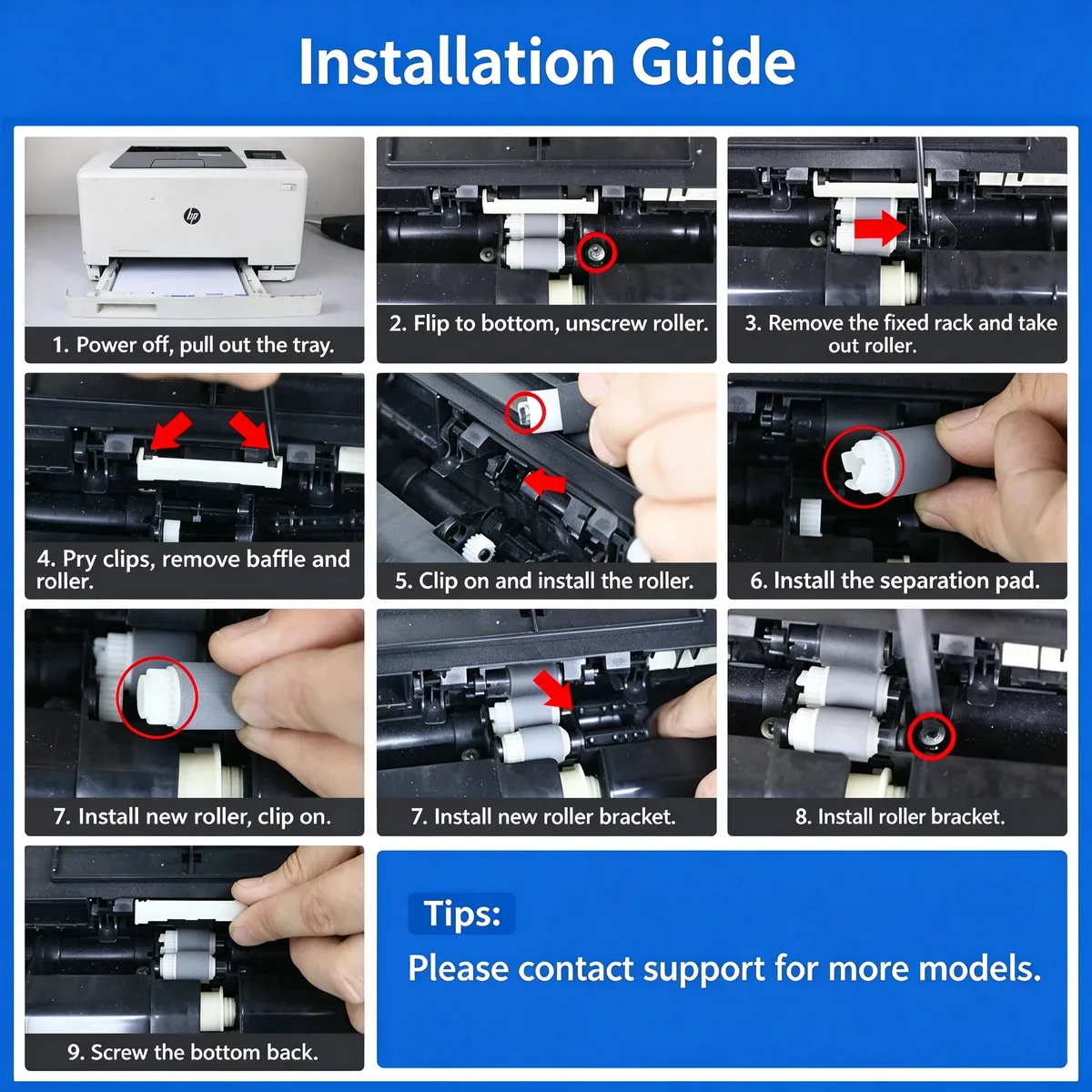 Installation Guide

hp

1. Power off, pull out the tray.

2. Flip to bottom, unscrew roller.

3. Remove the fixed rack and take out roller.

4. Pry clips, remove baffle and roller.

5. Clip on and install the roller.

6. Install the separation pad.

7. Install new roller, clip on.

7. Install new roller bracket.

8. Install roller bracket.

9. Screw the bottom back.

Tips:

Please contact support for more models.