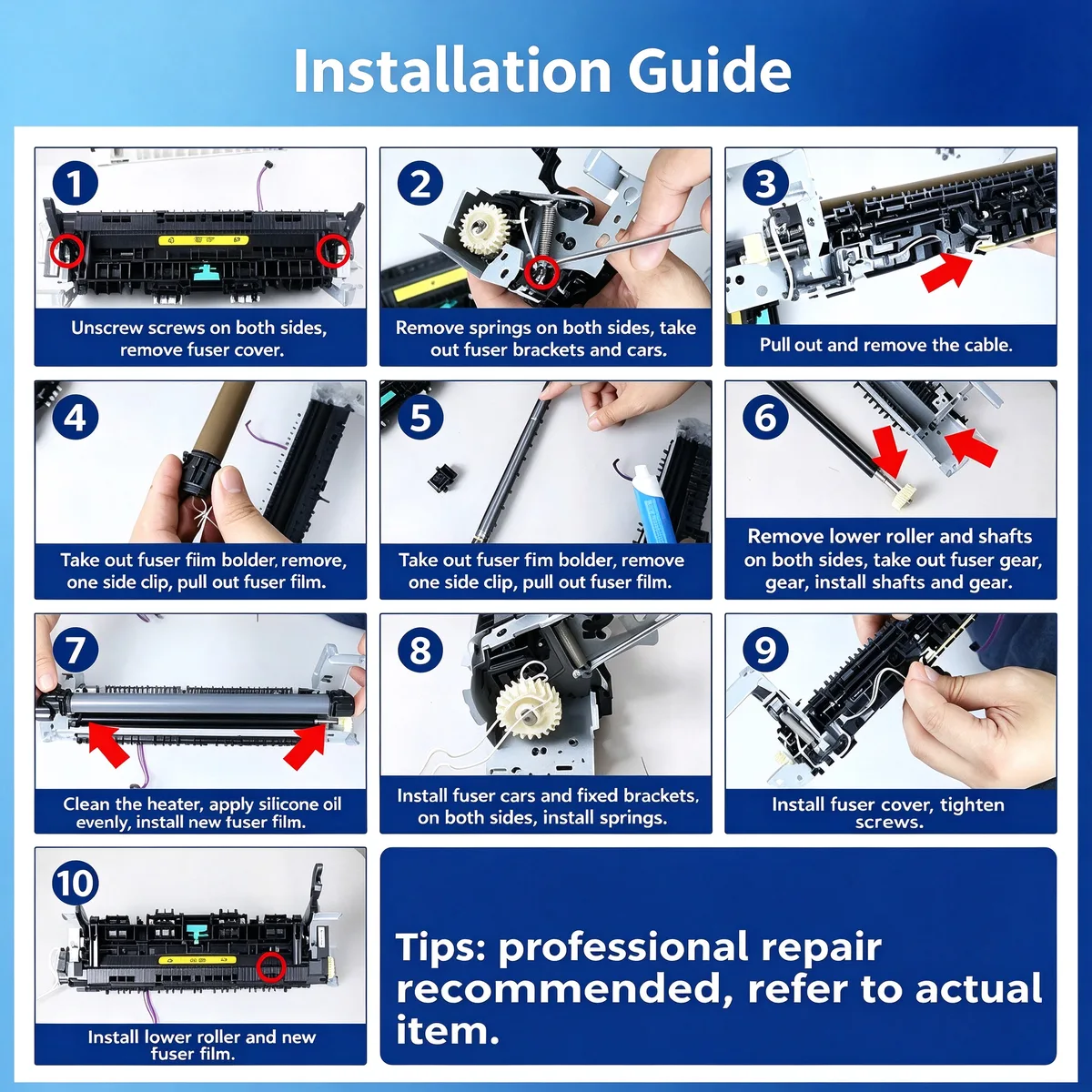 Installation Guide

1
Unscrew screws on both sides, remove fuser cover.

2
Remove springs on both sides, take out fuser brackets and cars.

3
Pull out and remove the cable.

4
Take out fuser fiim bolder, remove, one side clip, pull out fuser film.

5
Take out fuser fim bolder, remove one side clip, pull out fuser film.

6
Remove lower roller and shafts on both sides, take out fuser gear, gear, install shafts and gear.

7
Clean the heater, apply silicone oil evenly, install new fuser film.

8
Install fuser cars and fixed brackets, on both sides, install springs.

9
Install fuser cover, tighten screws.

10
Install lower roller and new fuser film.

Tips: professional repair recommended, refer to actual item.