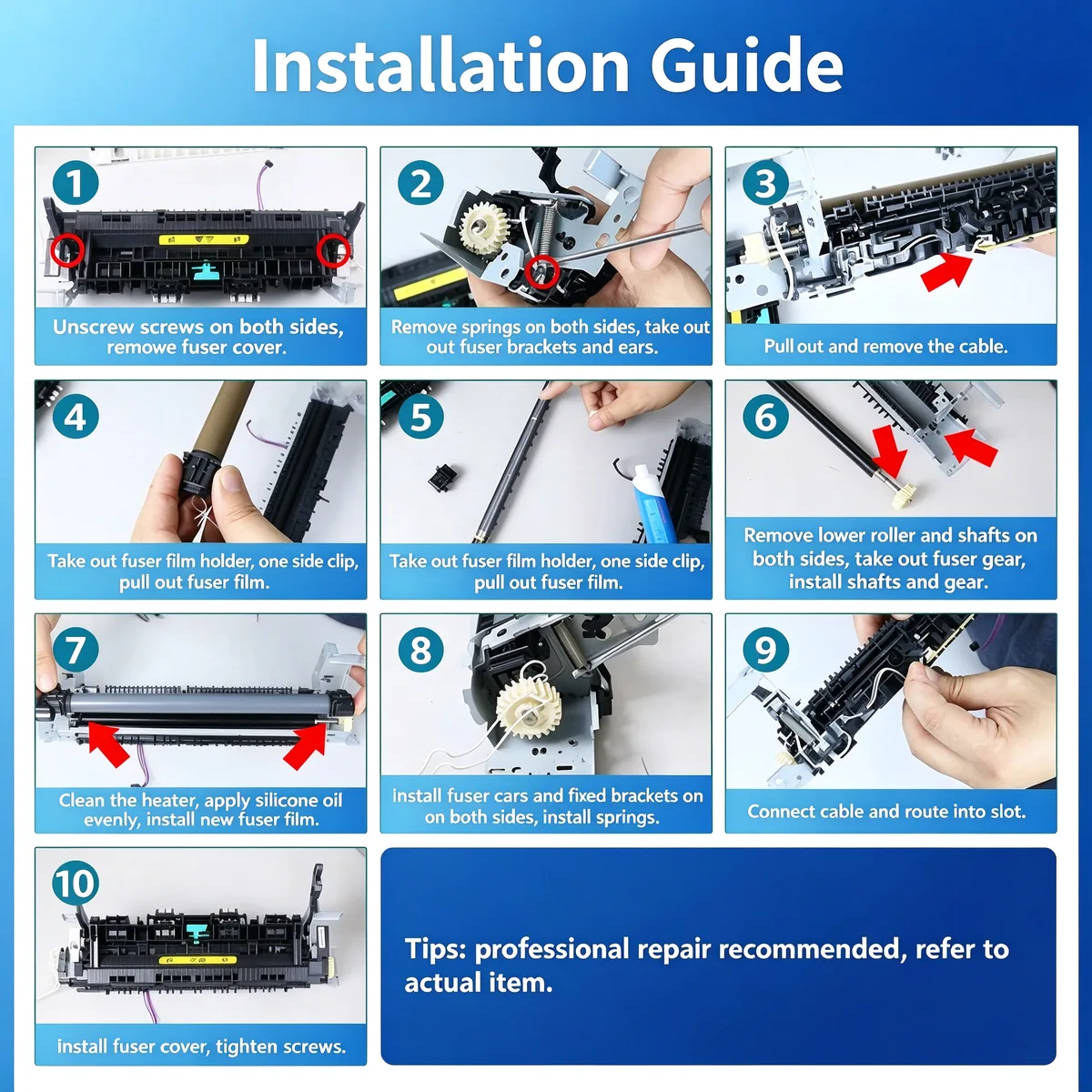 Installation Guide

1
Unscrew screws on both sides, remowe fuser cover.

2
Remove springs on both sides, take out out fuser brackets and ears.

3
Pull out and remove the cable.

4
Take out fuser film holder, one side clip, pull out fuser film.

5
Take out fuser film holder, one side clip, pull out fuser film.

6
Remove lower roller and shafts on both sides, take out fuser gear, install shafts and gear.

7
Clean the heater, apply silicone oil evenly, install new fuser film.

8
install fuser cars and fixed brackets on on both sides, install springs.

9
Connect cable and route into slot.

10
install fuser cover, tighten screws.

Tips: professional repair recommended, refer to actual item.