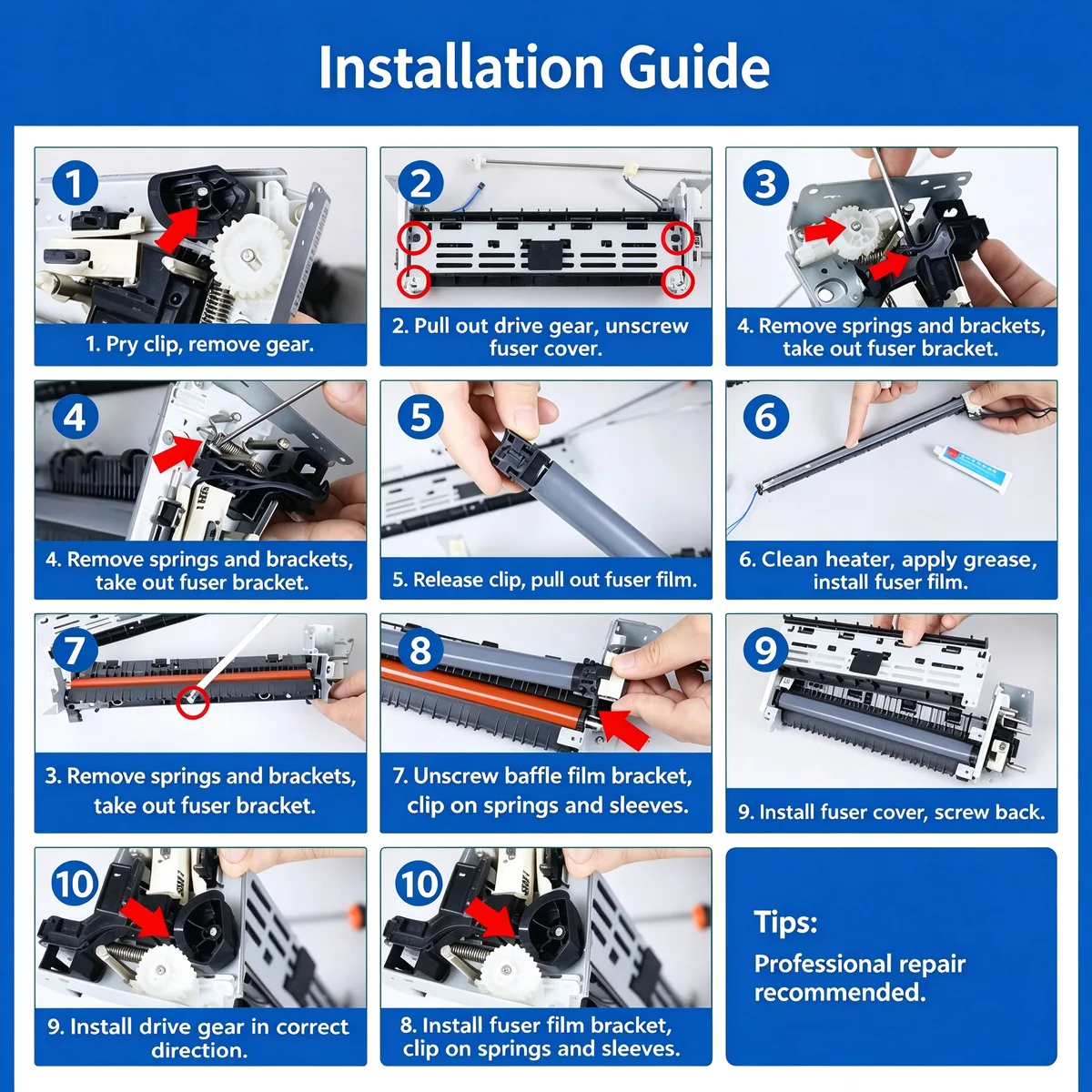 Installation Guide

1
1. Pry clip, remove gear.

2
2. Pull out drive gear, unscrew fuser cover.

3
4. Remove springs and brackets, take out fuser bracket.

4
4. Remove springs and brackets, take out fuser bracket.

5
5. Release clip, pull out fuser film.

6
6. Clean heater, apply grease, install fuser film.

7
3. Remove springs and brackets, take out fuser bracket.

8
7. Unscrew baffle film bracket, clip on springs and sleeves.

9
9. Install fuser cover, screw back.

10
9. Install drive gear in correct direction.

10
8. Install fuser film bracket, clip on springs and sleeves.

Tips:
Professional repair recommended.