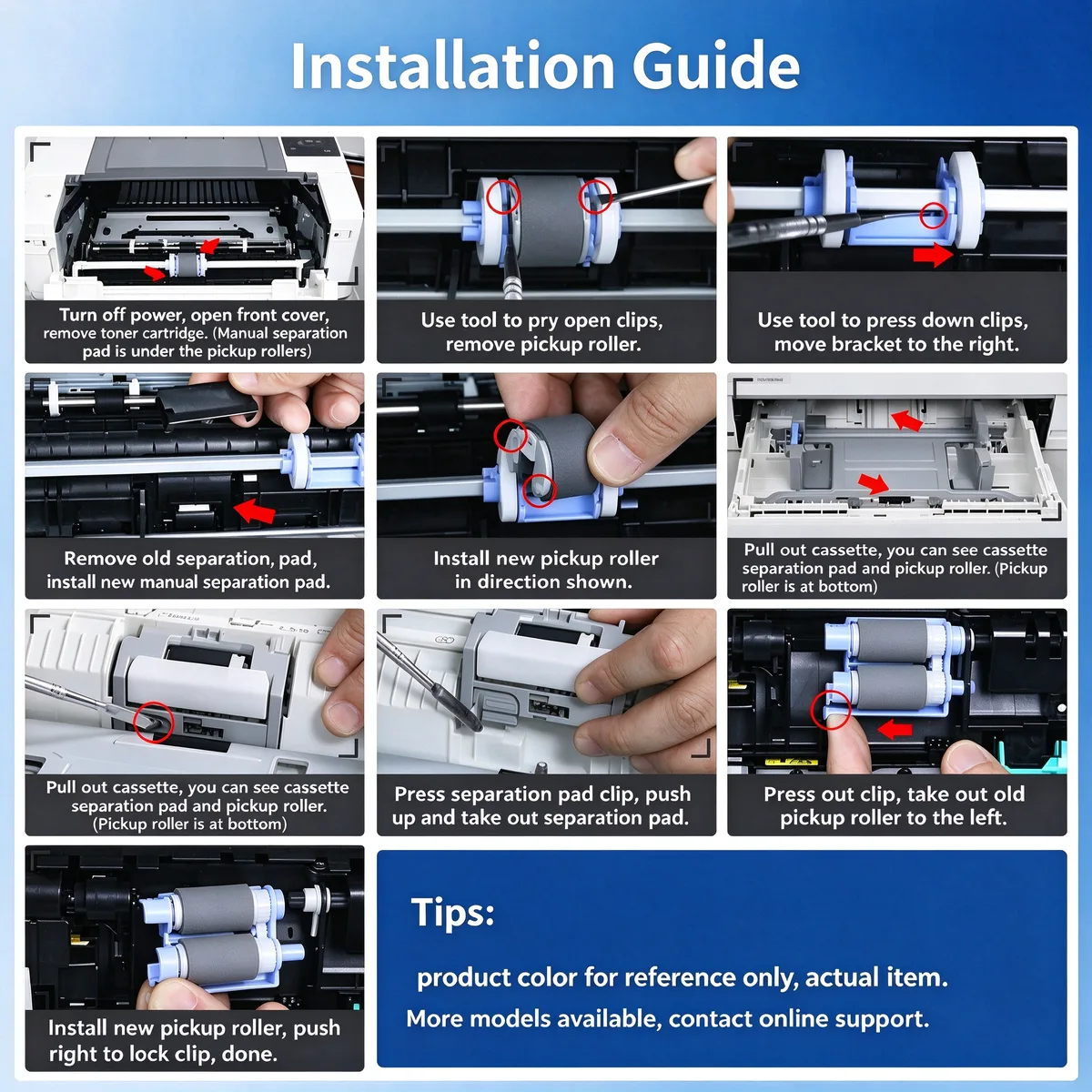 Installation Guide

Turn off power, open front cover, remove toner cartridge. (Manual separation pad is under the pickup rollers)

Use tool to pry open clips, remove pickup roller.

Use tool to press down clips, move bracket to the right.

Remove old separation, pad, install new manual separation pad.

Install new pickup roller in direction shown.

Pull out cassette, you can see cassette separation pad and pickup roller. (Pickup roller is at bottom)

Pull out cassette, you can see cassette separation pad and pickup roller. (Pickup roller is at bottom)

Press separation pad clip, push up and take out separation pad.

Press out clip, take out old pickup roller to the left.

Install new pickup roller, push right to lock clip, done.

Tips:

product color for reference only, actual item.

More models available, contact online support.