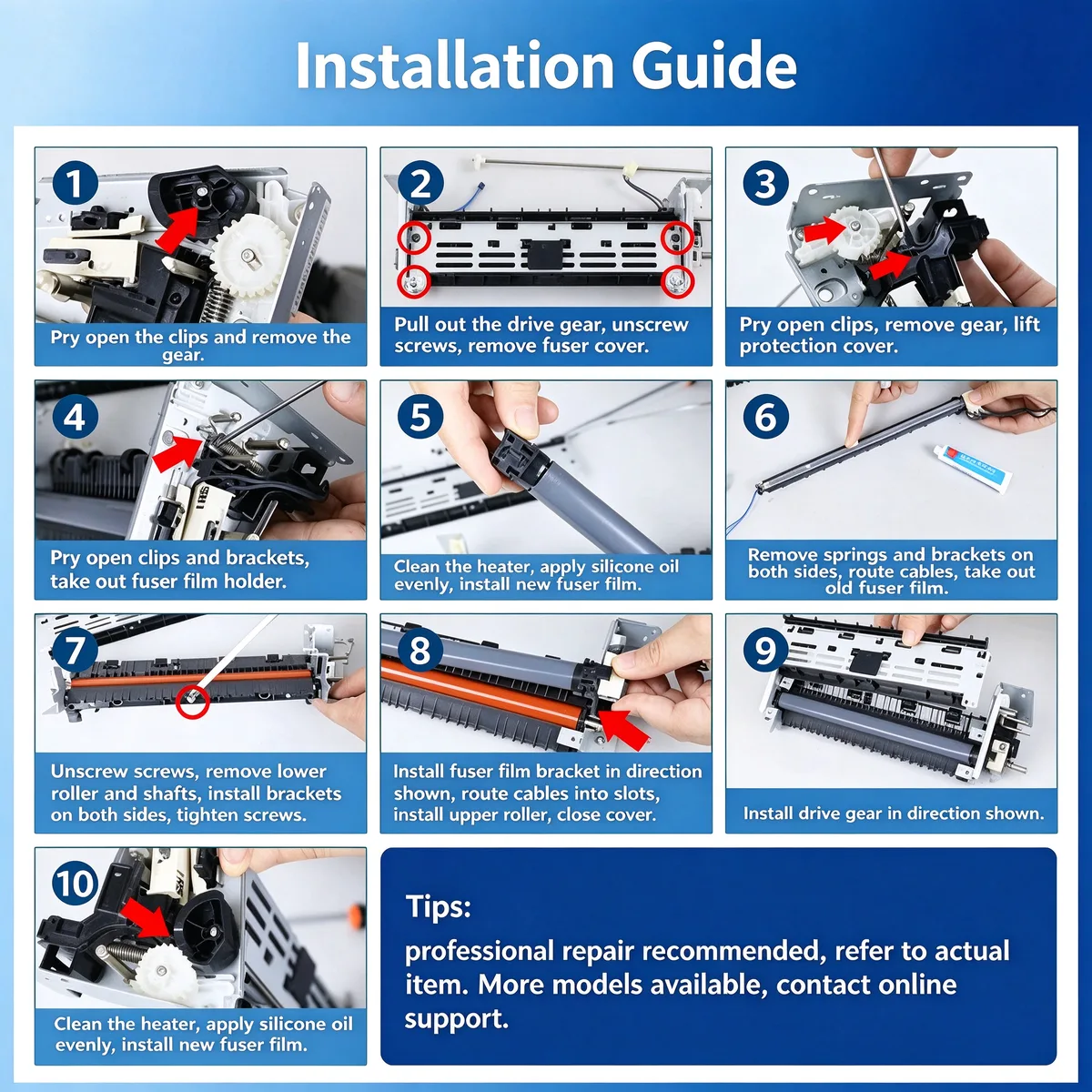 Installation Guide

1
Pry open the clips and remove the gear.

2
Pull out the drive gear, unscrew screws, remove fuser cover.

3
Pry open clips, remove gear, lift protection cover.

4
Pry open clips and brackets, take out fuser film holder.

5
Clean the heater, apply silicone oil evenly, install new fuser film.

6
Remove springs and brackets on both sides, route cables, take out old fuser film.

7
Unscrew screws, remove lower roller and shafts, install brackets on both sides, tighten screws.

8
Install fuser film bracket in direction shown, route cables into slots, install upper roller, close cover.

9
Install drive gear in direction shown.

10
Clean the heater, apply silicone oil evenly, install new fuser film.

Tips:
professional repair recommended, refer to actual item. More models available, contact online support.