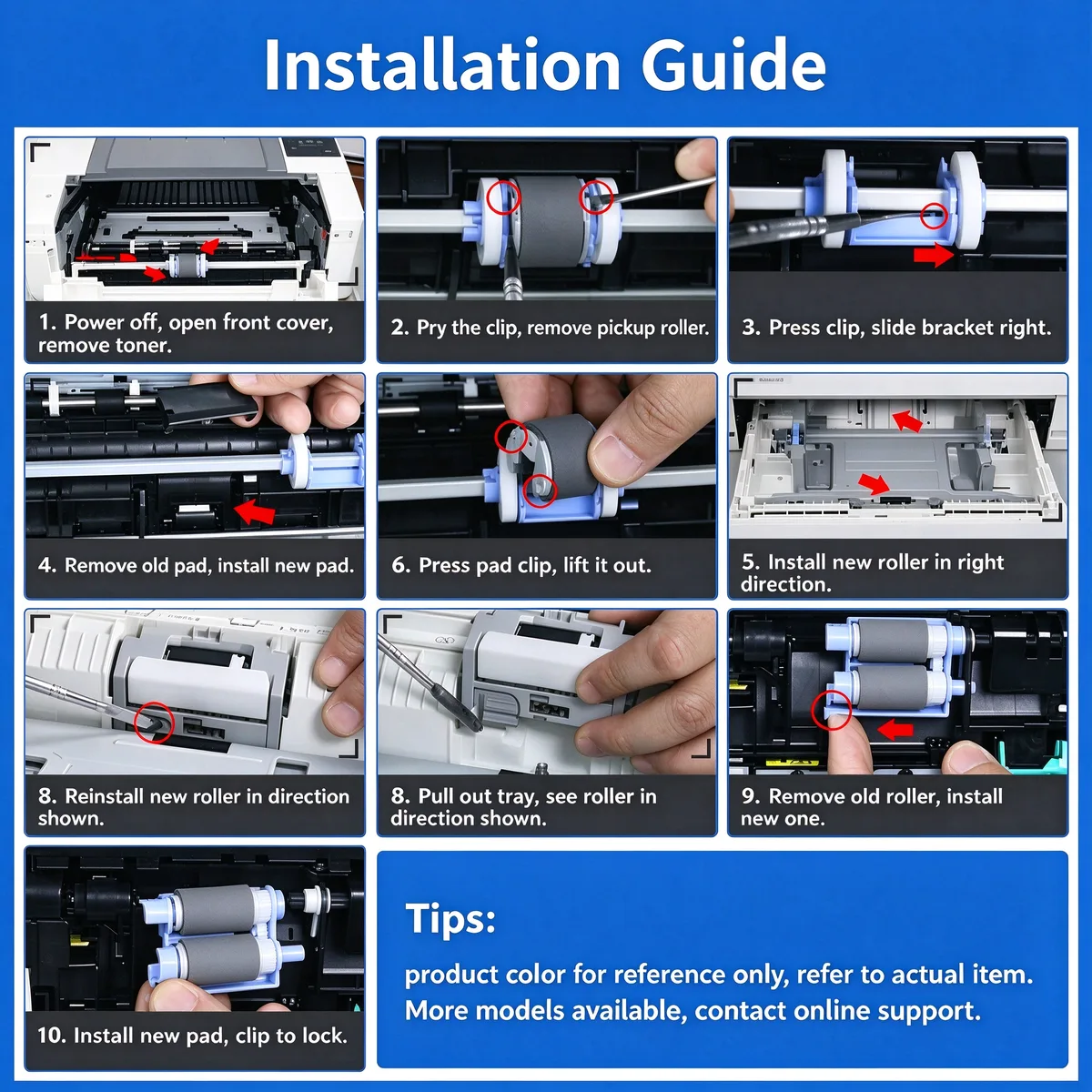 Installation Guide

1. Power off, open front cover, remove toner.

2. Pry the clip, remove pickup roller.

3. Press clip, slide bracket right.

4. Remove old pad, install new pad.

6. Press pad clip, lift it out.

5. Install new roller in right direction.

8. Reinstall new roller in direction shown.

8. Pull out tray, see roller in direction shown.

9. Remove old roller, install new one.

10. Install new pad, clip to lock.

Tips:
product color for reference only, refer to actual item.
More models available, contact online support.