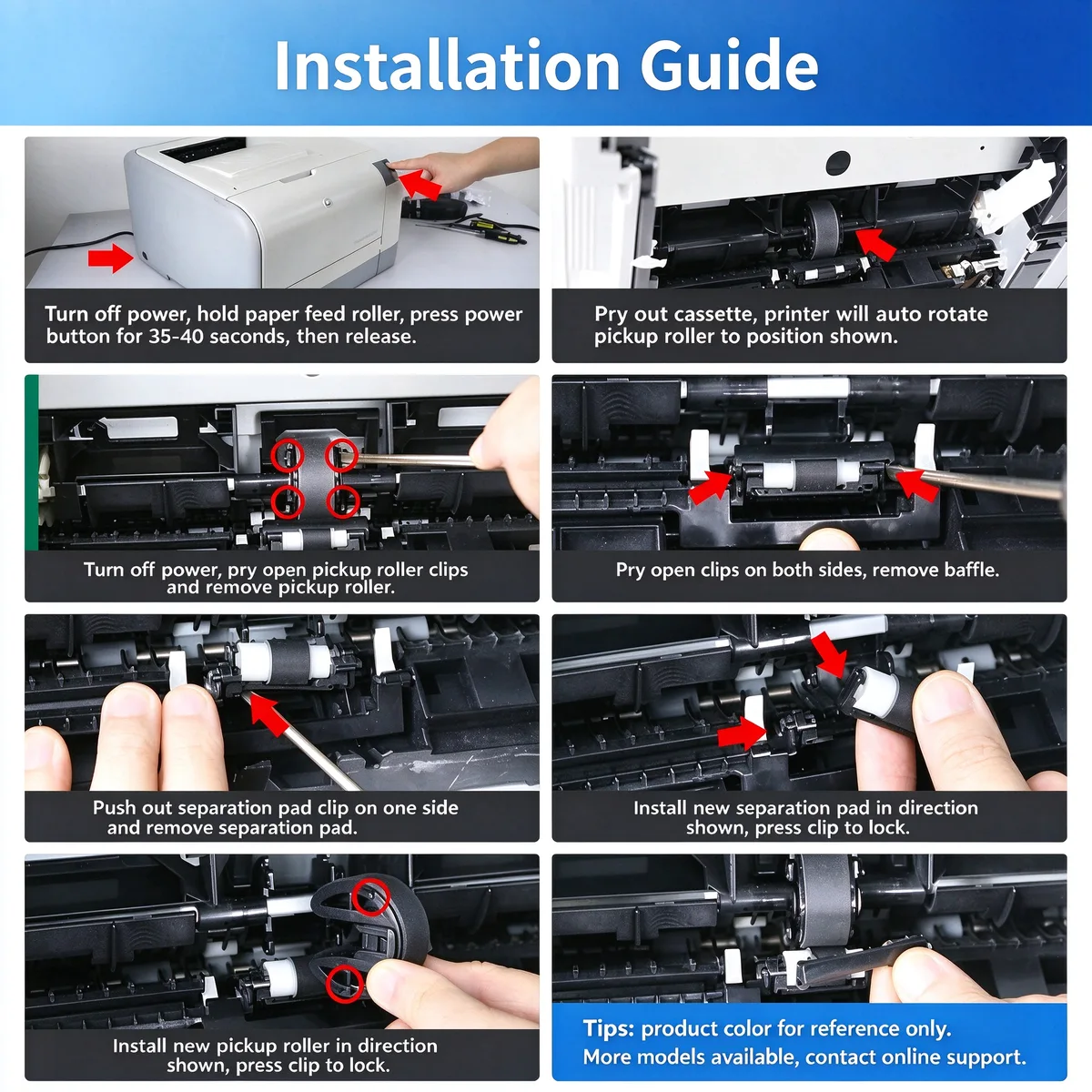 Installation Guide

Turn off power, hold paper feed roller, press power button for 35-40 seconds, then release.

Pry out cassette, printer will auto rotate pickup roller to position shown.

Turn off power, pry open pickup roller clips and remove pickup roller.

Pry open clips on both sides, remove baffle.

Push out separation pad clip on one side and remove separation pad.

Install new separation pad in direction shown, press clip to lock.

Install new pickup roller in direction shown, press clip to lock.

Tips: product color for reference only.
More models available, contact online support.