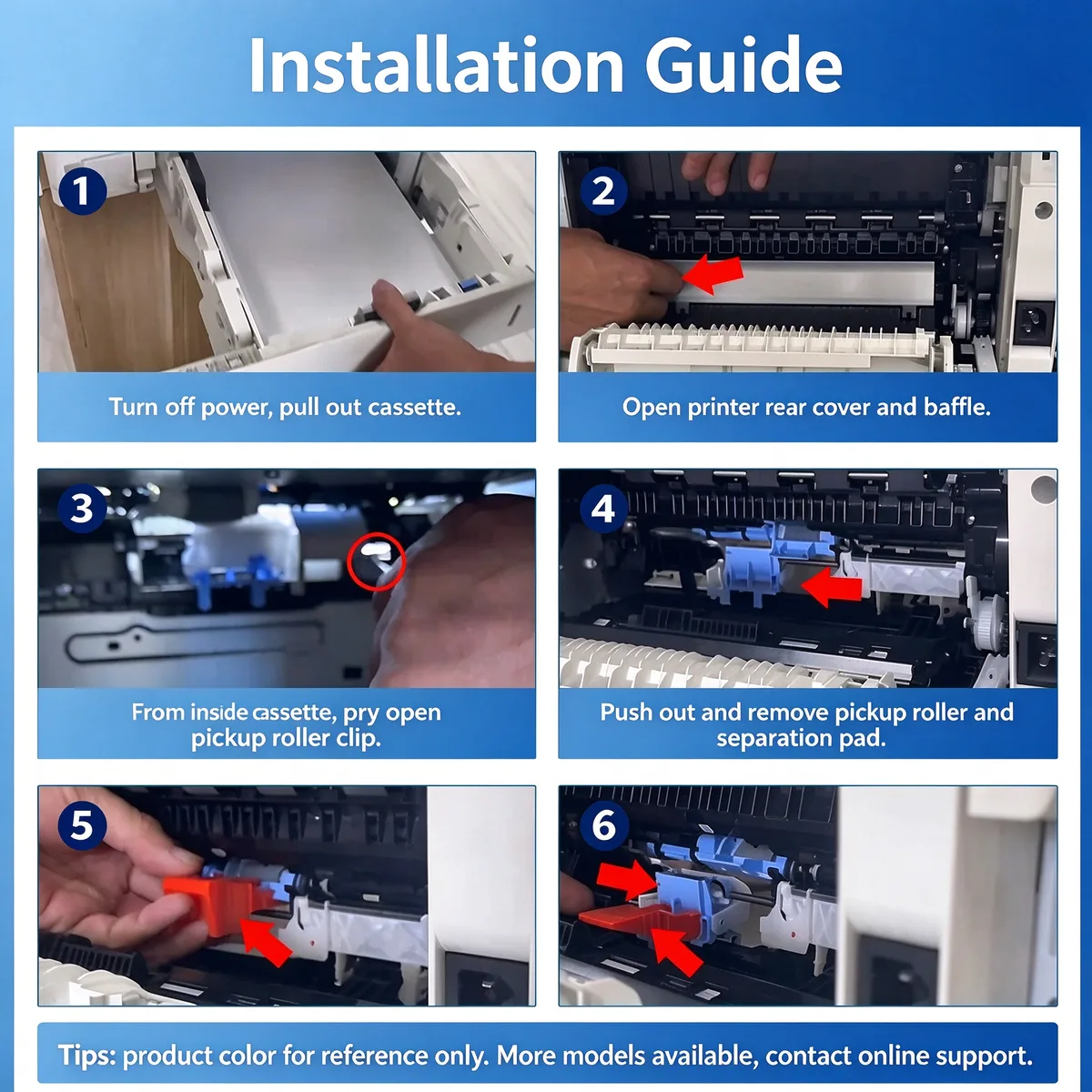 Installation Guide

1

Turn off power, pull out cassette.

2

Open printer rear cover and baffle.

3

From inside cassette, pry open pickup roller clip.

4

Push out and remove pickup roller and separation pad.

5

6

Tips: product color for reference only. More models available, contact online support.