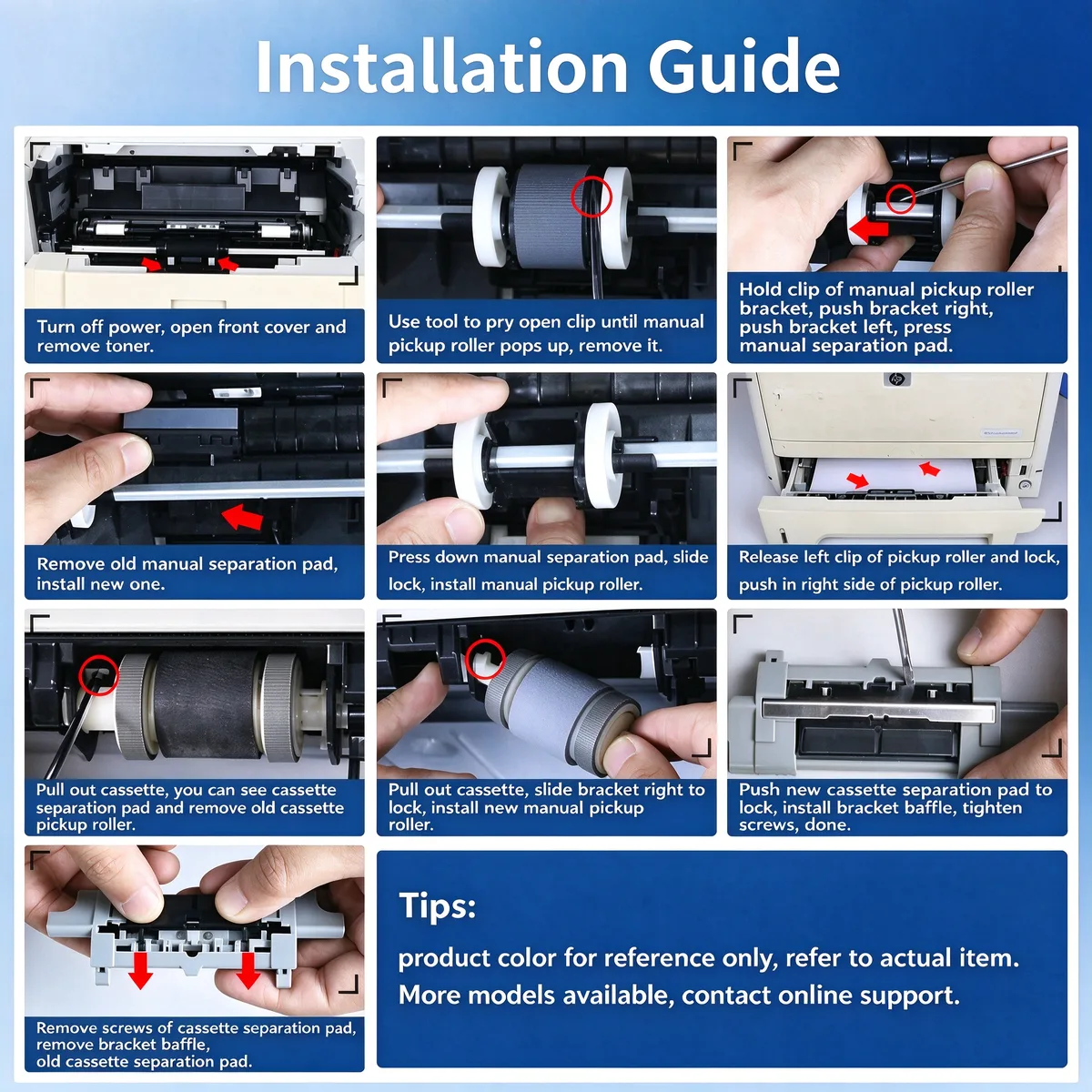 Installation Guide

Turn off power, open front cover and remove toner.

Use tool to pry open clip until manual pickup roller pops up, remove it.

Hold clip of manual pickup roller bracket, push bracket right, push bracket left, press manual separation pad.

Remove old manual separation pad, install new one.

Press down manual separation pad, slide lock, install manual pickup roller.

Release left clip of pickup roller and lock, push in right side of pickup roller.

Pull out cassette, you can see cassette separation pad and remove old cassette pickup roller.

Pull out cassette, slide bracket right to lock, install new manual pickup roller.

Push new cassette separation pad to lock, install bracket baffle, tighten screws, done.

Remove screws of cassette separation pad, remove bracket baffle, old cassette separation pad.

Tips:
product color for reference only, refer to actual item.
More models available, contact online support.