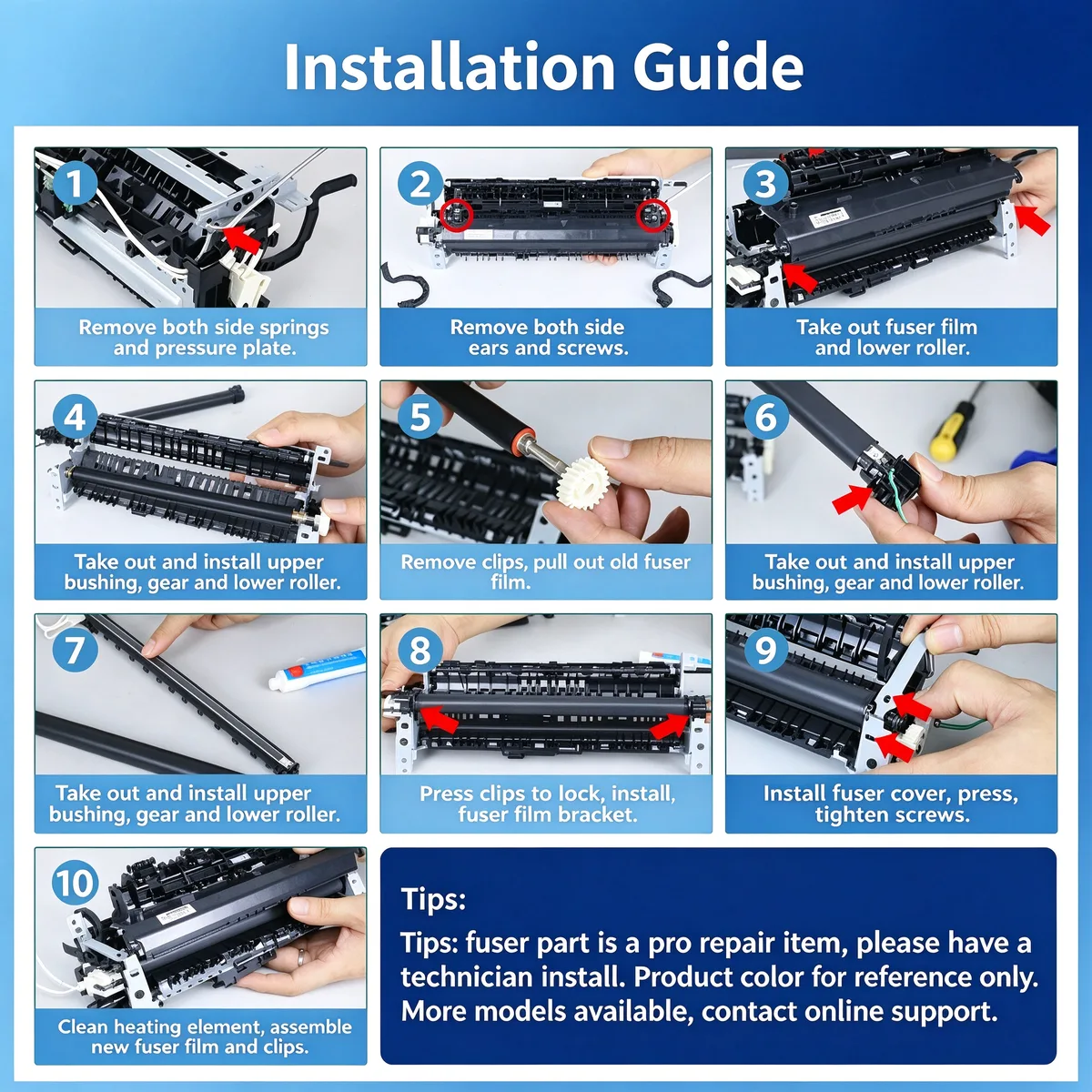 Installation Guide

1
Remove both side springs and pressure plate.

2
Remove both side ears and screws.

3
Take out fuser film and lower roller.

4
Take out and install upper bushing, gear and lower roller.

5
Remove clips, pull out old fuser film.

6
Take out and install upper bushing, gear and lower roller.

7
Take out and install upper bushing, gear and lower roller.

8
Press clips to lock, install, fuser film bracket.

9
Install fuser cover, press, tighten screws.

10
Clean heating element, assemble new fuser film and clips.

Tips:
Tips: fuser part is a pro repair item, please have a technician install. Product color for reference only. More models available, contact online support.