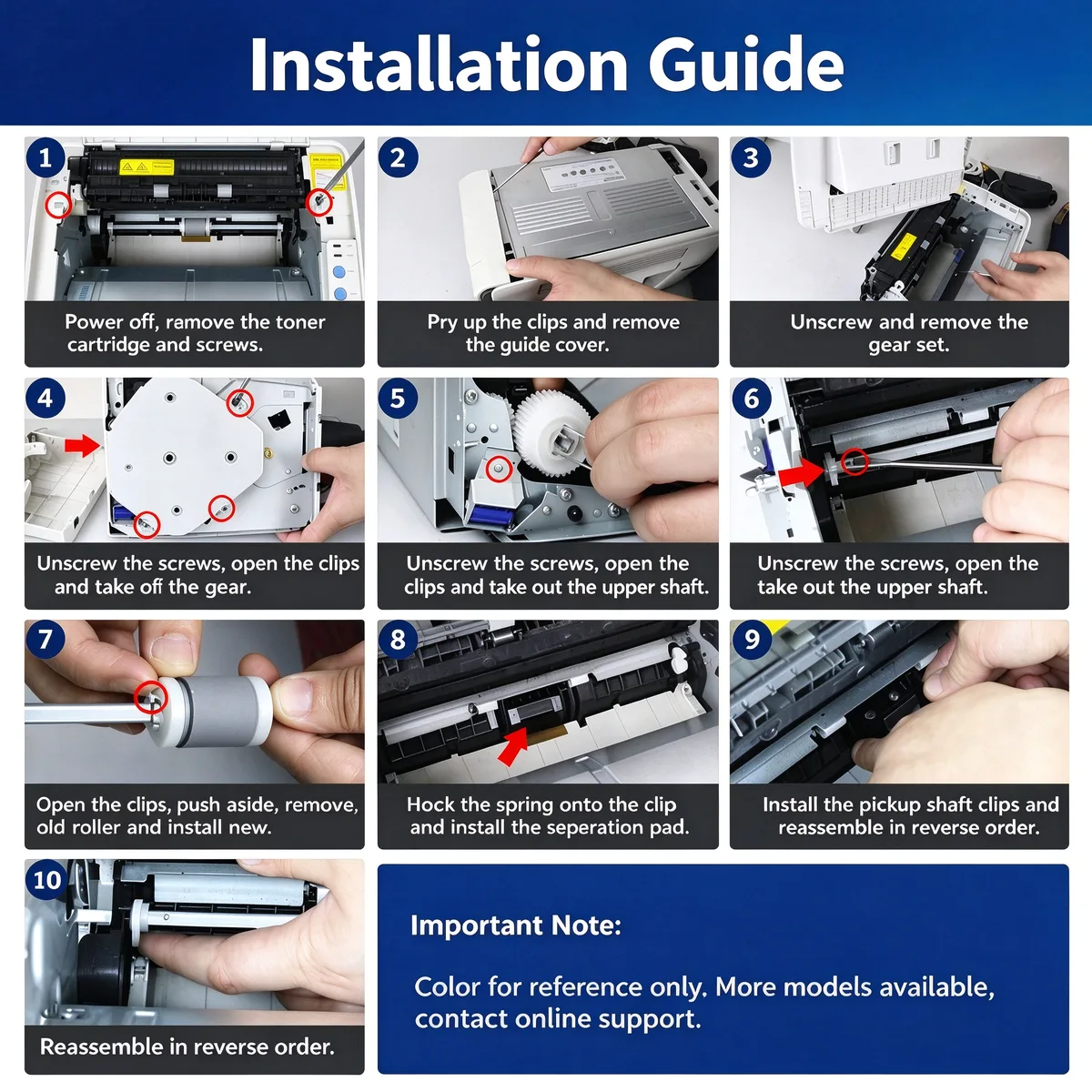 Installation Guide

1
Power off, ramove the toner cartridge and screws.

2
Pry up the clips and remove the guide cover.

3
Unscrew and remove the gear set.

4
Unscrew the screws, open the clips and take off the gear.

5
Unscrew the screws, open the clips and take out the upper shaft.

6
Unscrew the screws, open the take out the upper shaft.

7
Open the clips, push aside, remove, old roller and install new.

8
Hock the spring onto the clip and install the seperation pad.

9
Install the pickup shaft clips and reassemble in reverse order.

10
Reassemble in reverse order.

Important Note:

Color for reference only. More models available, contact online support.