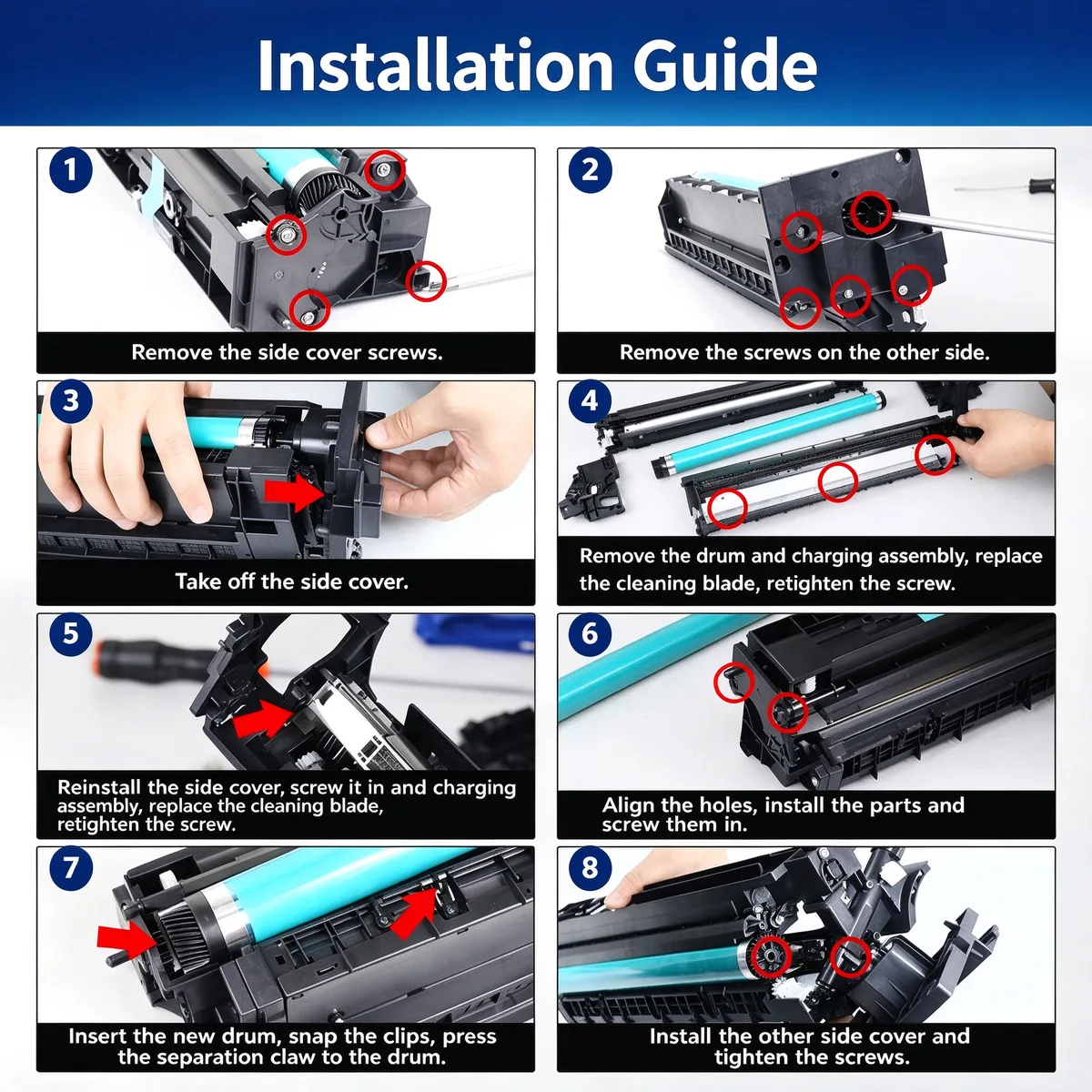 Installation Guide

1
Remove the side cover screws.

2
Remove the screws on the other side.

3
Take off the side cover.

4
Remove the drum and charging assembly, replace the cleaning blade, retighten the screw.

5
Reinstall the side cover, screw it in and charging assembly, replace the cleaning blade, retighten the screw.

6
Align the holes, install the parts and screw them in.

7
Insert the new drum, snap the clips, press the separation claw to the drum.

8
Install the other side cover and tighten the screws.