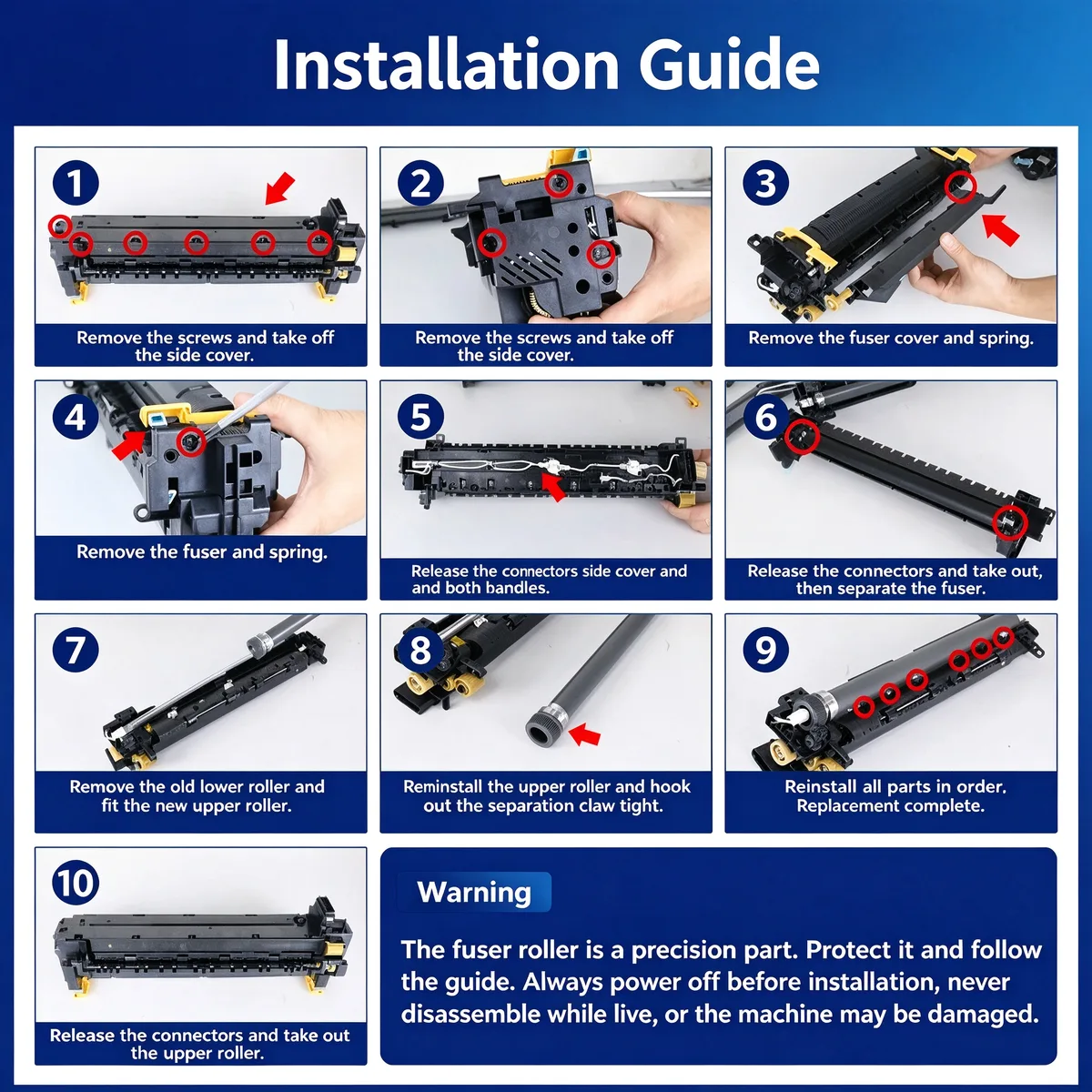 Installation Guide

1
Remove the screws and take off the side cover.

2
Remove the screws and take off the side cover.

3
Remove the fuser cover and spring.

4
Remove the fuser and spring.

5
Release the connectors side cover and and both bandles.

6
Release the connectors and take out, then separate the fuser.

7
Remove the old lower roller and fit the new upper roller.

8
Reminstall the upper roller and hook out the separation claw tight.

9
Reinstall all parts in order. Replacement complete.

10
Release the connectors and take out the upper roller.

Warning

The fuser roller is a precision part. Protect it and follow the guide. Always power off before installation, never disassemble while live, or the machine may be damaged.