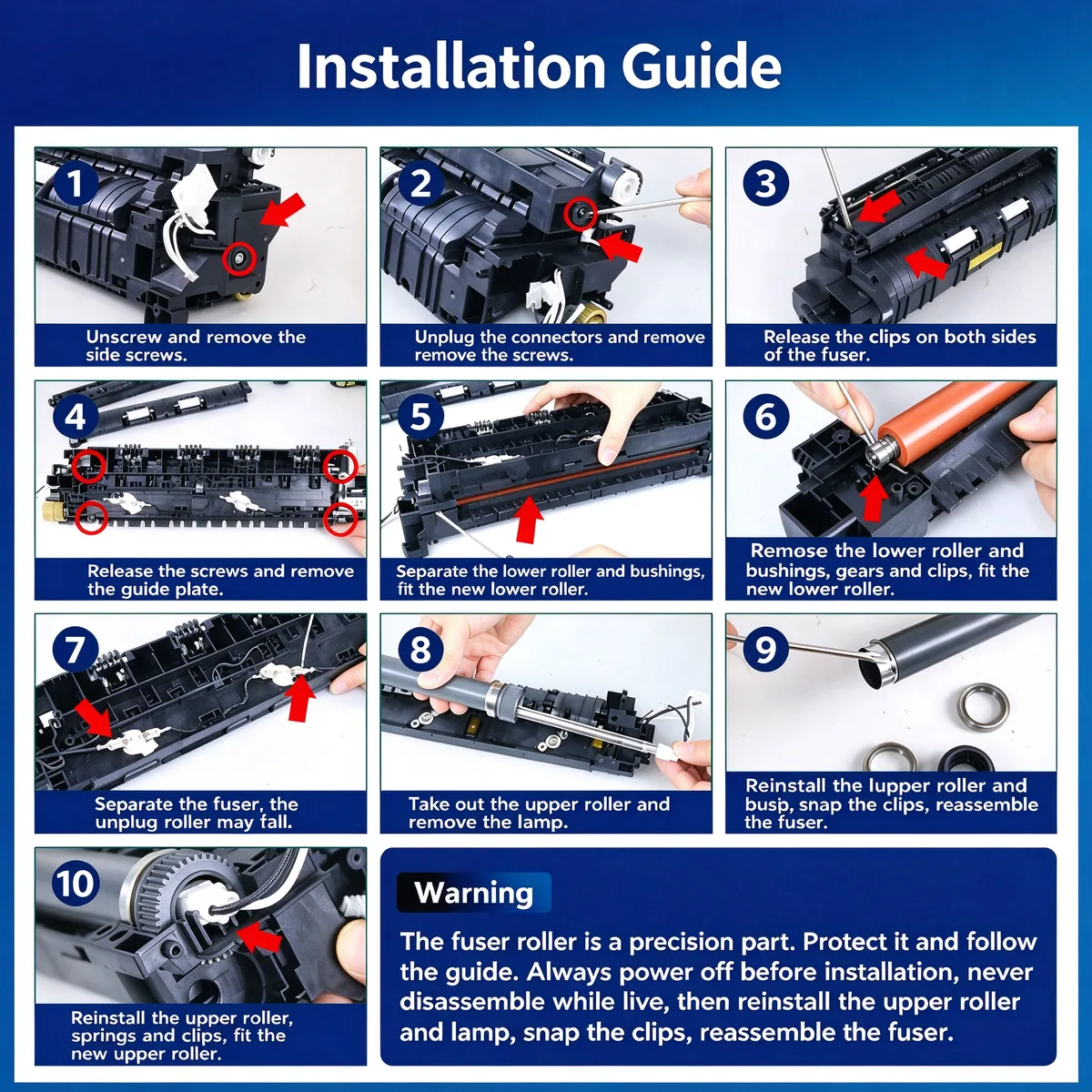 Installation Guide

1
Unscrew and remove the side screws.

2
Unplug the connectors and remove remove the screws.

3
Release the clips on both sides of the fuser.

4
Release the screws and remove the guide plate.

5
Separate the lower roller and bushings, fit the new lower roller.

6
Remose the lower roller and bushings, gears and clips, fit the new lower roller.

7
Separate the fuser, the unplug roller may fall.

8
Take out the upper roller and remove the lamp.

9
Reinstall the lupper roller and busp, snap the clips, reassemble the fuser.

10
Reinstall the upper roller, springs and clips, fit the new upper roller.

Warning
The fuser roller is a precision part. Protect it and follow the guide. Always power off before installation, never disassemble while live, then reinstall the upper roller and lamp, snap the clips, reassemble the fuser.