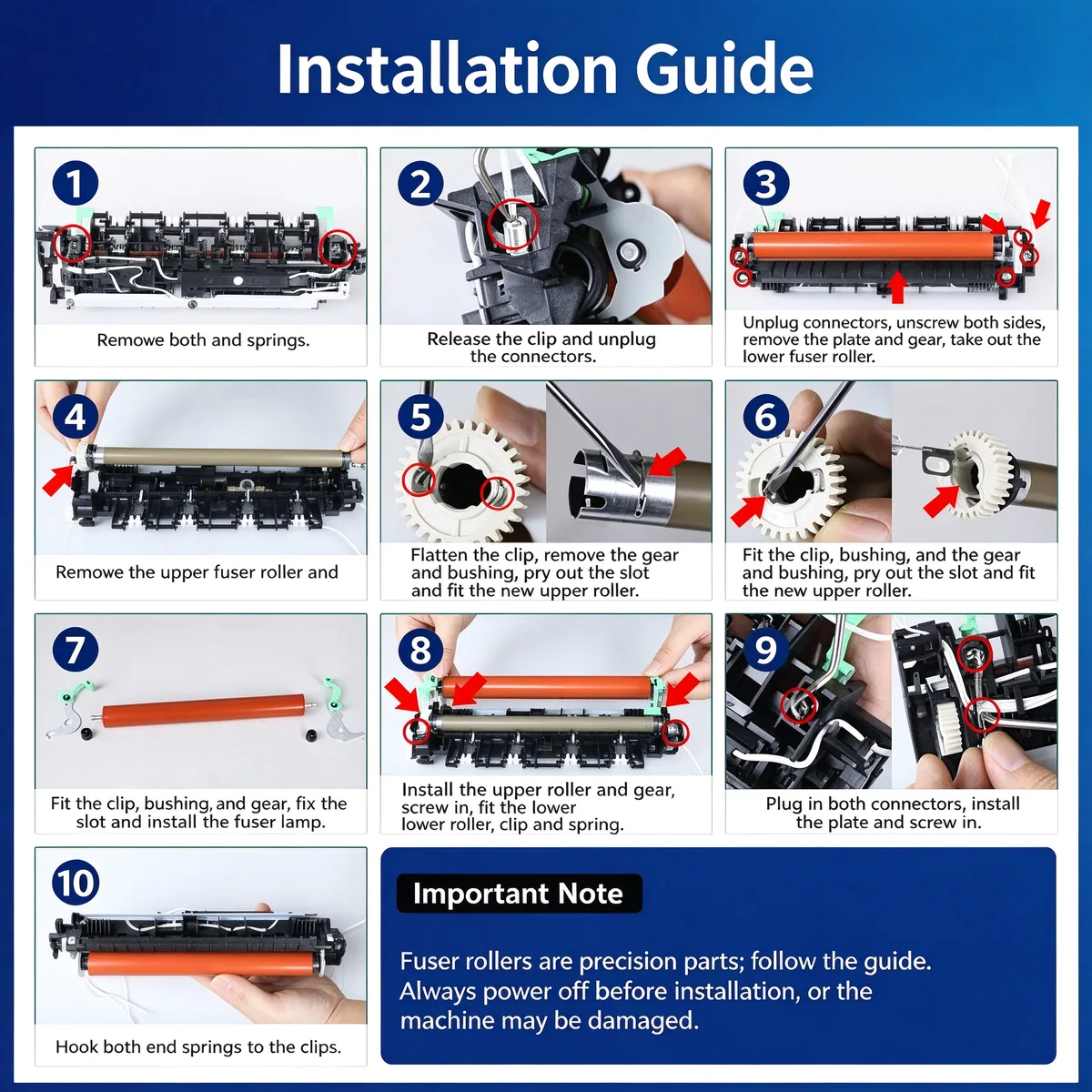 Installation Guide

1

Remowe both and springs.

2

Release the clip and unplug the connectors.

3

Unplug connectors, unscrew both sides, remove the plate and gear, take out the lower fuser roller.

4

Remowe the upper fuser roller and

5

Flatten the clip, remove the gear and bushing, pry out the slot and fit the new upper roller.

6

Fit the clip, bushing, and the gear and bushing, pry out the slot and fit the new upper roller.

7

Fit the clip, bushing, and gear, fix the slot and install the fuser lamp.

8

Install the upper roller and gear, screw in, fit the lower lower roller, clip and spring.

9

Plug in both connectors, install the plate and screw in.

10

Hook both end springs to the clips.

Important Note

Fuser rollers are precision parts; follow the guide. Always power off before installation, or the machine may be damaged.