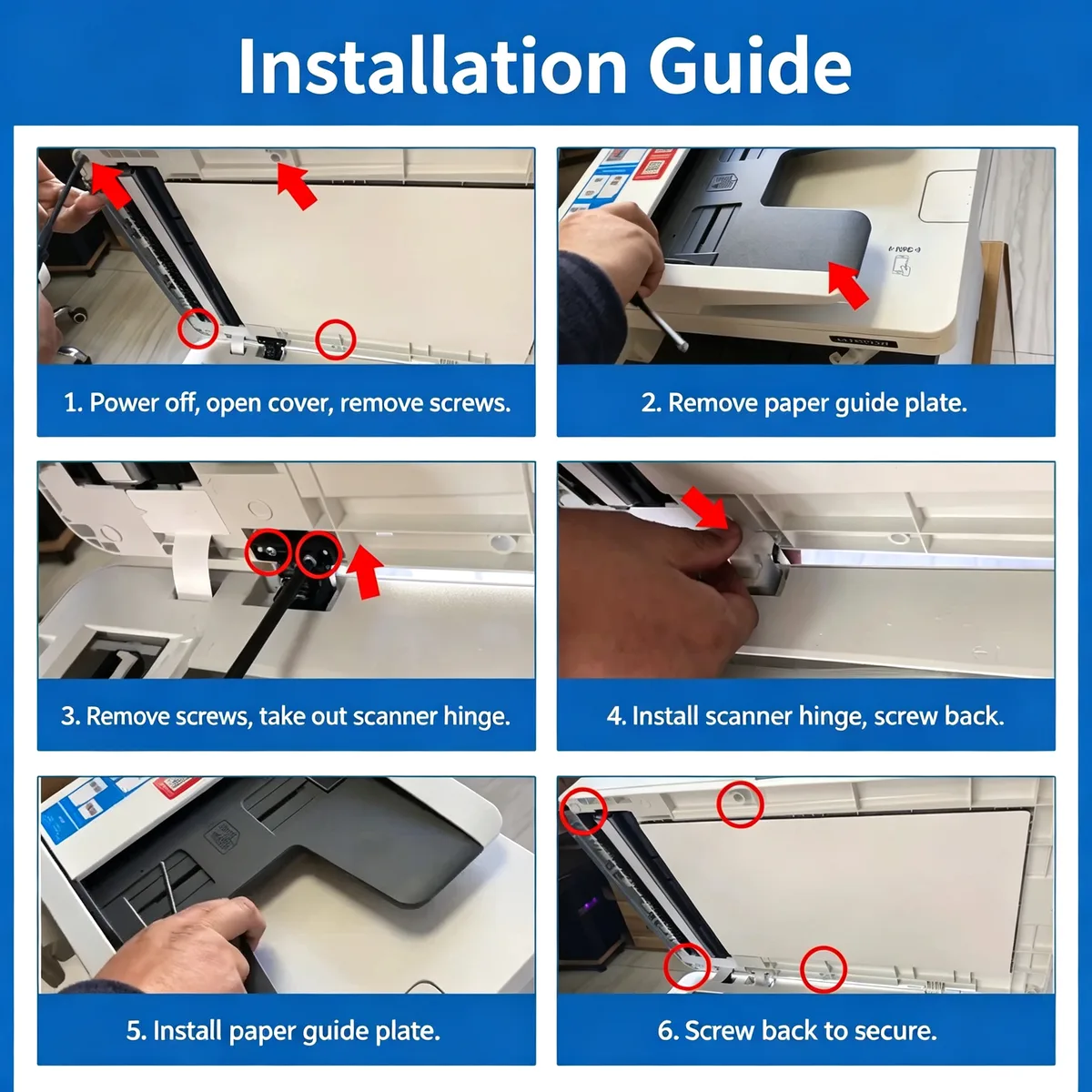 Installation Guide

1. Power off, open cover, remove screws.

2. Remove paper guide plate.

3. Remove screws, take out scanner hinge.

4. Install scanner hinge, screw back.

5. Install paper guide plate.

6. Screw back to secure.