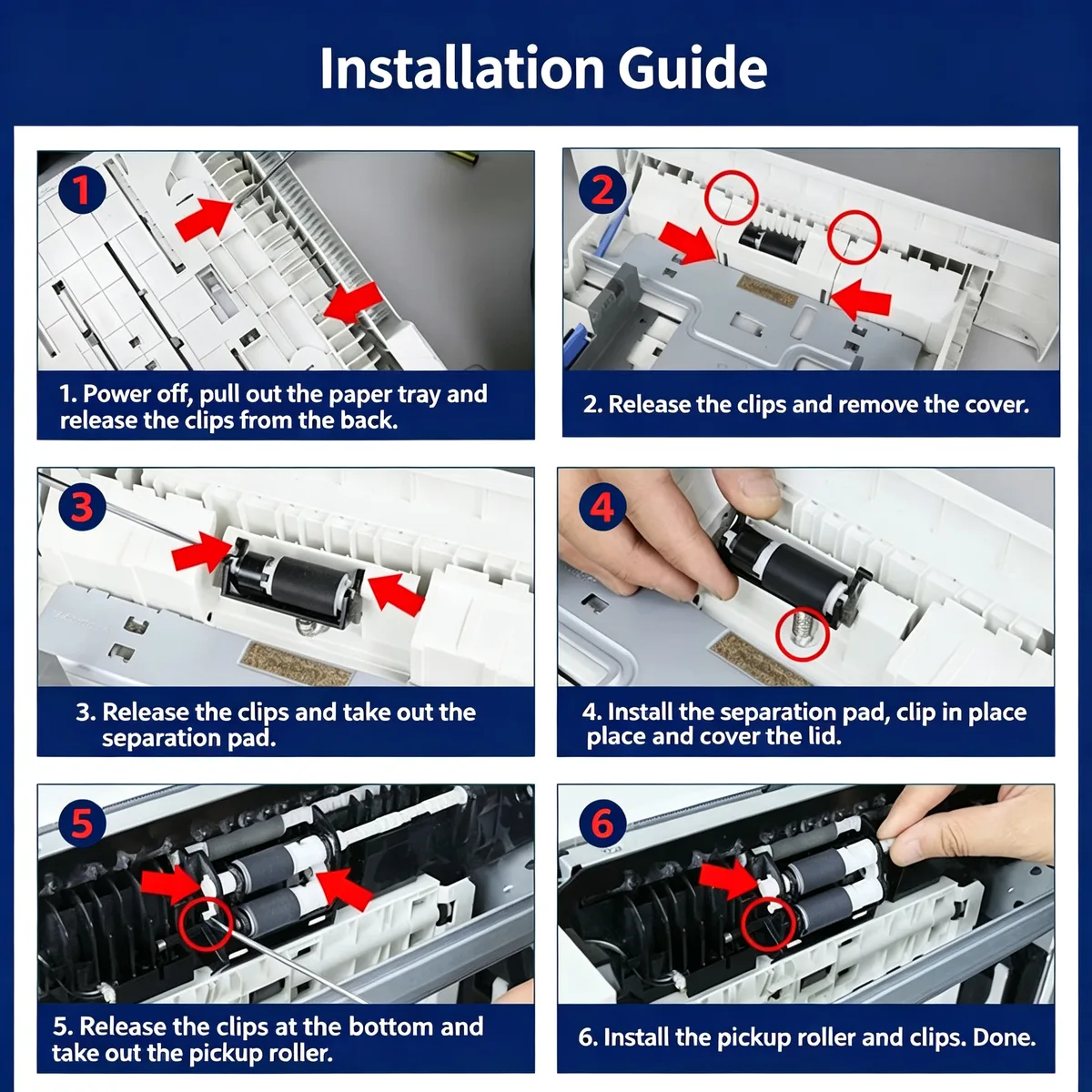 Installation Guide

1

1. Power off, pull out the paper tray and release the clips from the back.

2

2. Release the clips and remove the cover.

3

3. Release the clips and take out the separation pad.

4

4. Install the separation pad, clip in place place and cover the lid.

5

5. Release the clips at the bottom and take out the pickup roller.

6

6. Install the pickup roller and clips. Done.