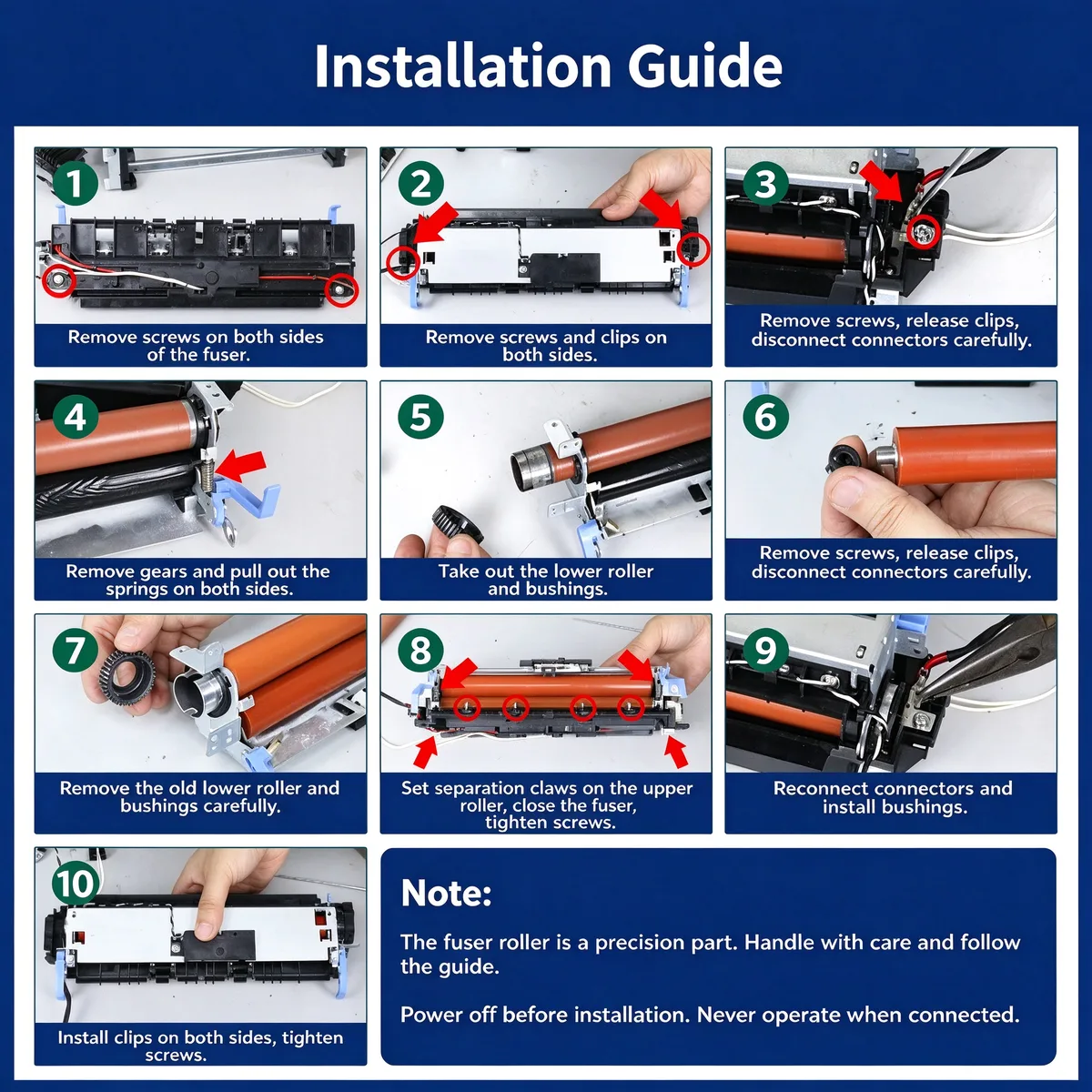 Installation Guide

1
Remove screws on both sides of the fuser.

2
Remove screws and clips on both sides.

3
Remove screws, release clips, disconnect connectors carefully.

4
Remove gears and pull out the springs on both sides.

5
Take out the lower roller and bushings.

6
Remove screws, release clips, disconnect connectors carefully.

7
Remove the old lower roller and bushings carefully.

8
Set separation claws on the upper roller, close the fuser, tighten screws.

9
Reconnect connectors and install bushings.

10
Install clips on both sides, tighten screws.

Note:

The fuser roller is a precision part. Handle with care and follow the guide.

Power off before installation. Never operate when connected.