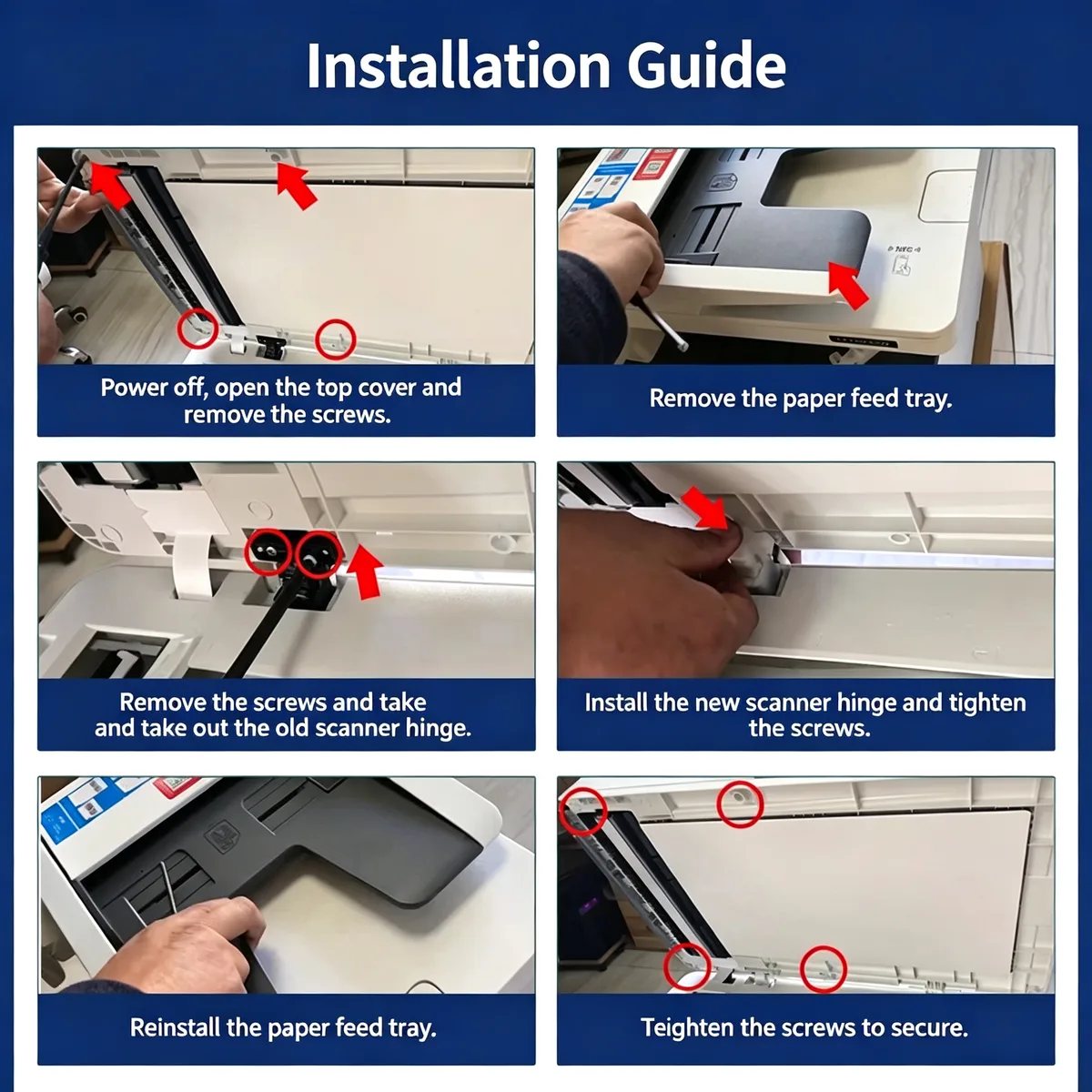 Installation Guide

Power off, open the top cover and remove the screws.

Remove the paper feed tray.

Remove the screws and take and take out the old scanner hinge.

Install the new scanner hinge and tighten the screws.

Reinstall the paper feed tray.

Teighten the screws to secure.