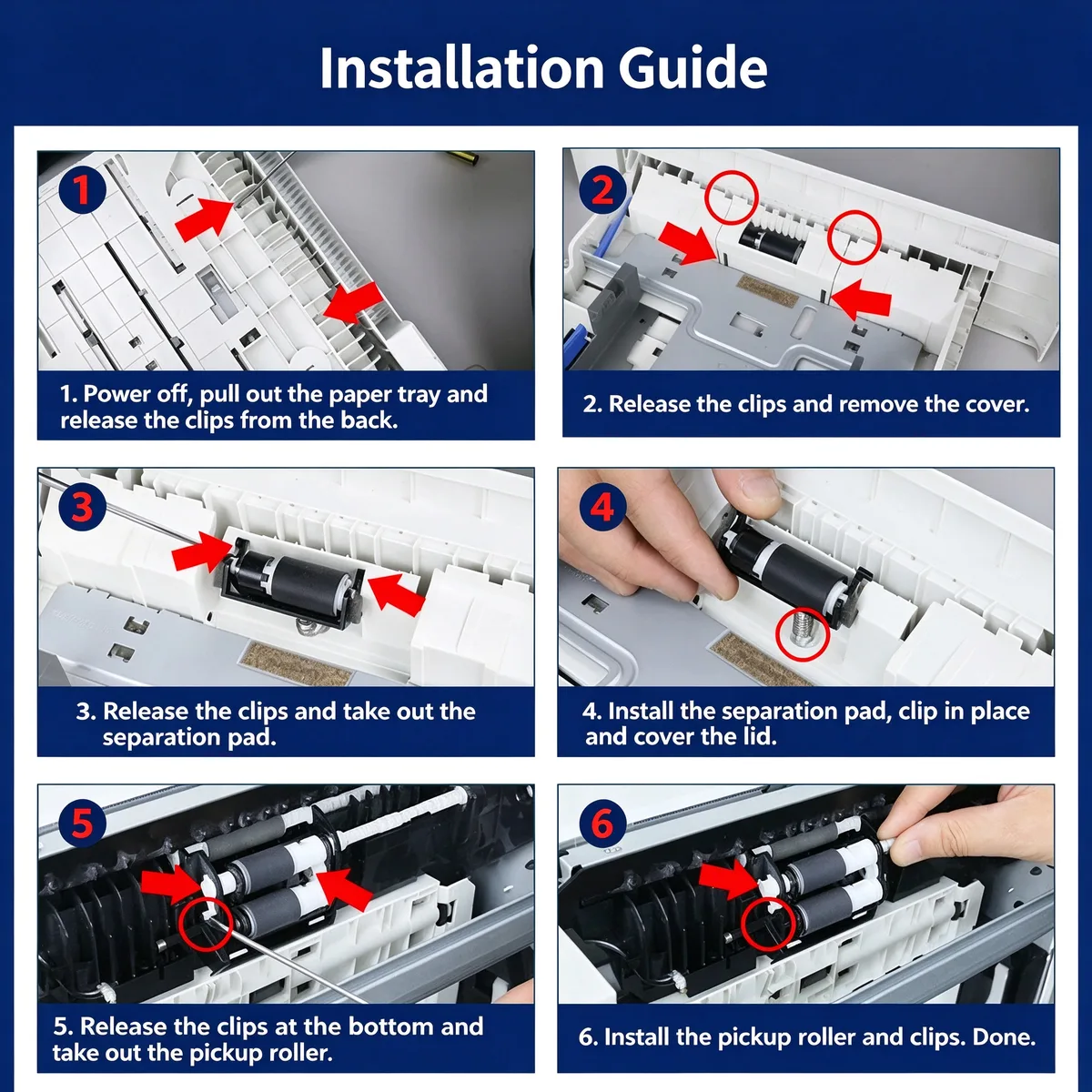 Installation Guide

1

1. Power off, pull out the paper tray and release the clips from the back.

2

2. Release the clips and remove the cover.

3

3. Release the clips and take out the separation pad.

4

4. Install the separation pad, clip in place and cover the lid.

5

5. Release the clips at the bottom and take out the pickup roller.

6

6. Install the pickup roller and clips. Done.